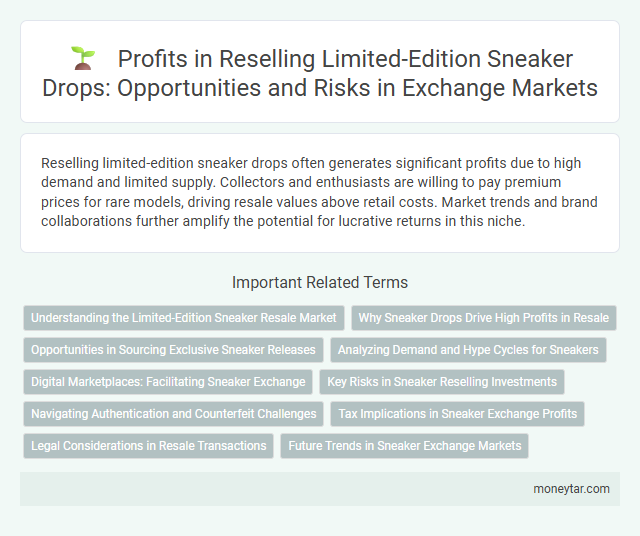 Profits in Reselling Limited-Edition Sneaker Drops: Opportunities and Risks in Exchange Markets

Reselling limited-edition sneaker drops often generates significant profits due to high demand and limited supply. Collectors and enthusiasts are willing to pay premium prices for rare models, driving resale values above retail costs. Market trends and brand collaborations further amplify the potential for lucrative returns in this niche.

Important Related Terms

Understanding the Limited-Edition Sneaker Resale Market

Why Sneaker Drops Drive High Profits in Resale

Opportunities in Sourcing Exclusive Sneaker Releases

Analyzing Demand and Hype Cycles for Sneakers

Digital Marketplaces: Facilitating Sneaker Exchange

Key Risks in Sneaker Reselling Investments

Navigating Authentication and Counterfeit Challenges

Tax Implications in Sneaker Exchange Profits

Legal Considerations in Resale Transactions

Future Trends in Sneaker Exchange Markets

moneytar.com