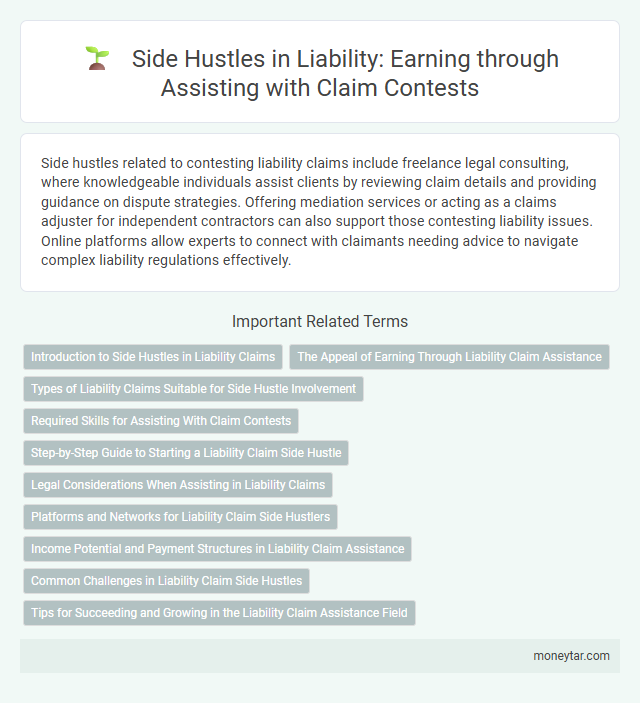 Side Hustles in Liability: Earning through Assisting with Claim Contests

Side hustles related to contesting liability claims include freelance legal consulting, where knowledgeable individuals assist clients by reviewing claim details and providing guidance on dispute strategies. Offering mediation services or acting as a claims adjuster for independent contractors can also support those contesting liability issues. Online platforms allow experts to connect with claimants needing advice to navigate complex liability regulations effectively.

Important Related Terms

Introduction to Side Hustles in Liability Claims

The Appeal of Earning Through Liability Claim Assistance

Types of Liability Claims Suitable for Side Hustle Involvement

Required Skills for Assisting With Claim Contests

Step-by-Step Guide to Starting a Liability Claim Side Hustle

Legal Considerations When Assisting in Liability Claims

Platforms and Networks for Liability Claim Side Hustlers

Income Potential and Payment Structures in Liability Claim Assistance

Common Challenges in Liability Claim Side Hustles

Tips for Succeeding and Growing in the Liability Claim Assistance Field

moneytar.com