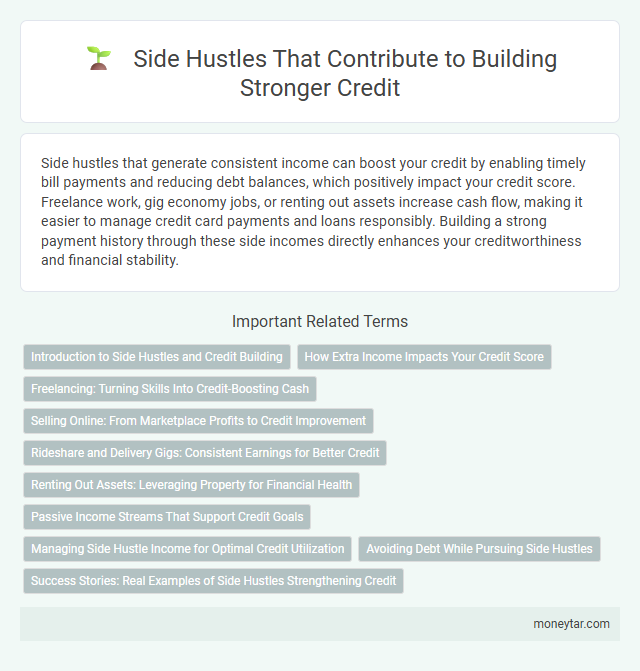 Side Hustles That Contribute to Building Stronger Credit

Side hustles that generate consistent income can boost your credit by enabling timely bill payments and reducing debt balances, which positively impact your credit score. Freelance work, gig economy jobs, or renting out assets increase cash flow, making it easier to manage credit card payments and loans responsibly. Building a strong payment history through these side incomes directly enhances your creditworthiness and financial stability.

Important Related Terms

Introduction to Side Hustles and Credit Building

How Extra Income Impacts Your Credit Score

Freelancing: Turning Skills Into Credit-Boosting Cash

Selling Online: From Marketplace Profits to Credit Improvement

Rideshare and Delivery Gigs: Consistent Earnings for Better Credit

Renting Out Assets: Leveraging Property for Financial Health

Passive Income Streams That Support Credit Goals

Managing Side Hustle Income for Optimal Credit Utilization

Avoiding Debt While Pursuing Side Hustles

Success Stories: Real Examples of Side Hustles Strengthening Credit

moneytar.com