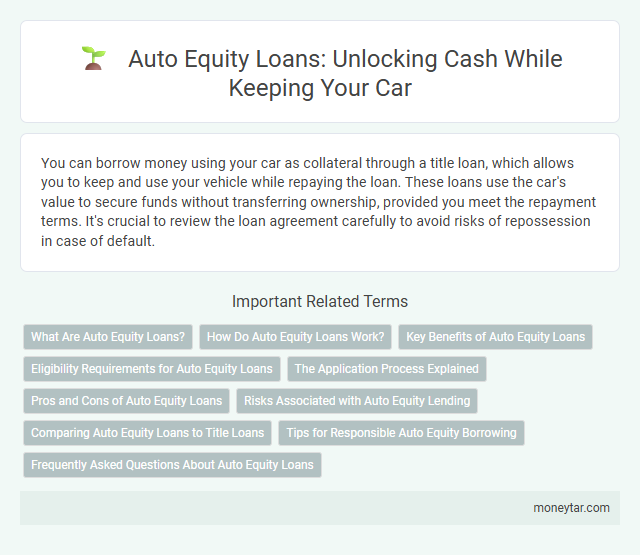 Auto Equity Loans: Unlocking Cash While Keeping Your Car

You can borrow money using your car as collateral through a title loan, which allows you to keep and use your vehicle while repaying the loan. These loans use the car's value to secure funds without transferring ownership, provided you meet the repayment terms. It's crucial to review the loan agreement carefully to avoid risks of repossession in case of default.

Important Related Terms

What Are Auto Equity Loans?
How Do Auto Equity Loans Work?
Key Benefits of Auto Equity Loans
Eligibility Requirements for Auto Equity Loans
The Application Process Explained
Pros and Cons of Auto Equity Loans
Risks Associated with Auto Equity Lending
Comparing Auto Equity Loans to Title Loans
Tips for Responsible Auto Equity Borrowing
Frequently Asked Questions About Auto Equity Loans

moneytar.com