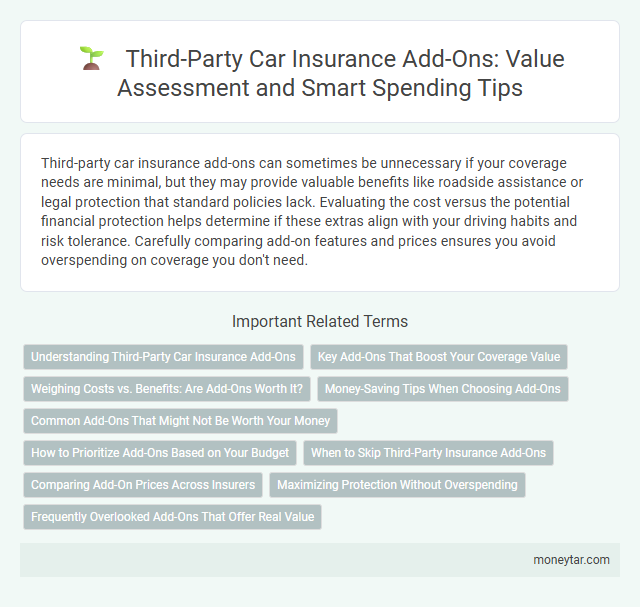 Third-Party Car Insurance Add-Ons: Value Assessment and Smart Spending Tips

Third-party car insurance add-ons can sometimes be unnecessary if your coverage needs are minimal, but they may provide valuable benefits like roadside assistance or legal protection that standard policies lack. Evaluating the cost versus the potential financial protection helps determine if these extras align with your driving habits and risk tolerance. Carefully comparing add-on features and prices ensures you avoid overspending on coverage you don't need.

Important Related Terms

Understanding Third-Party Car Insurance Add-Ons

Key Add-Ons That Boost Your Coverage Value

Weighing Costs vs. Benefits: Are Add-Ons Worth It?

Money-Saving Tips When Choosing Add-Ons

Common Add-Ons That Might Not Be Worth Your Money

How to Prioritize Add-Ons Based on Your Budget

When to Skip Third-Party Insurance Add-Ons

Comparing Add-On Prices Across Insurers

Maximizing Protection Without Overspending

Frequently Overlooked Add-Ons That Offer Real Value

moneytar.com