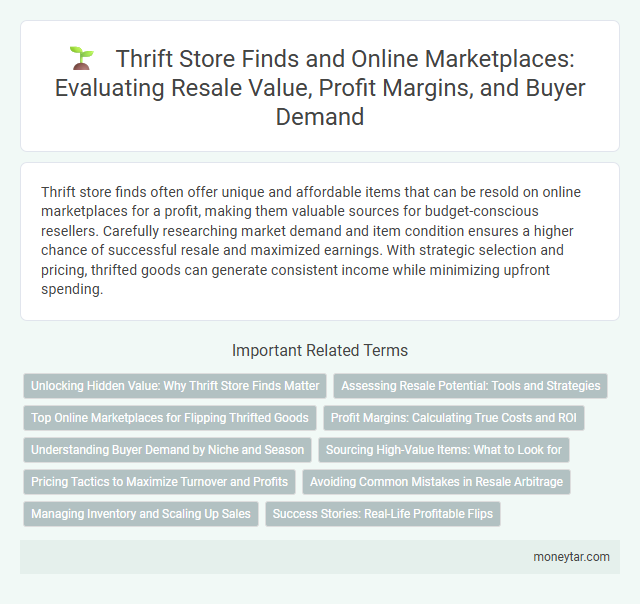 Thrift Store Finds and Online Marketplaces: Evaluating Resale Value, Profit Margins, and Buyer Demand

Thrift store finds often offer unique and affordable items that can be resold on online marketplaces for a profit, making them valuable sources for budget-conscious resellers. Carefully researching market demand and item condition ensures a higher chance of successful resale and maximized earnings. With strategic selection and pricing, thrifted goods can generate consistent income while minimizing upfront spending.

Important Related Terms

Unlocking Hidden Value: Why Thrift Store Finds Matter

Assessing Resale Potential: Tools and Strategies

Top Online Marketplaces for Flipping Thrifted Goods

Profit Margins: Calculating True Costs and ROI

Understanding Buyer Demand by Niche and Season

Sourcing High-Value Items: What to Look for

Pricing Tactics to Maximize Turnover and Profits

Avoiding Common Mistakes in Resale Arbitrage

Managing Inventory and Scaling Up Sales

Success Stories: Real-Life Profitable Flips

moneytar.com