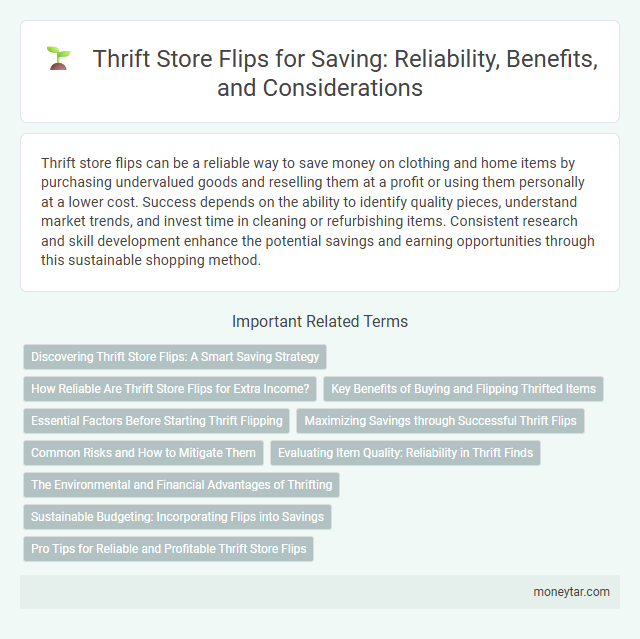 Thrift Store Flips for Saving: Reliability, Benefits, and Considerations

Thrift store flips can be a reliable way to save money on clothing and home items by purchasing undervalued goods and reselling them at a profit or using them personally at a lower cost. Success depends on the ability to identify quality pieces, understand market trends, and invest time in cleaning or refurbishing items. Consistent research and skill development enhance the potential savings and earning opportunities through this sustainable shopping method.

Important Related Terms

Discovering Thrift Store Flips: A Smart Saving Strategy

How Reliable Are Thrift Store Flips for Extra Income?

Key Benefits of Buying and Flipping Thrifted Items

Essential Factors Before Starting Thrift Flipping

Maximizing Savings through Successful Thrift Flips

Common Risks and How to Mitigate Them

Evaluating Item Quality: Reliability in Thrift Finds

The Environmental and Financial Advantages of Thrifting

Sustainable Budgeting: Incorporating Flips into Savings

Pro Tips for Reliable and Profitable Thrift Store Flips

moneytar.com