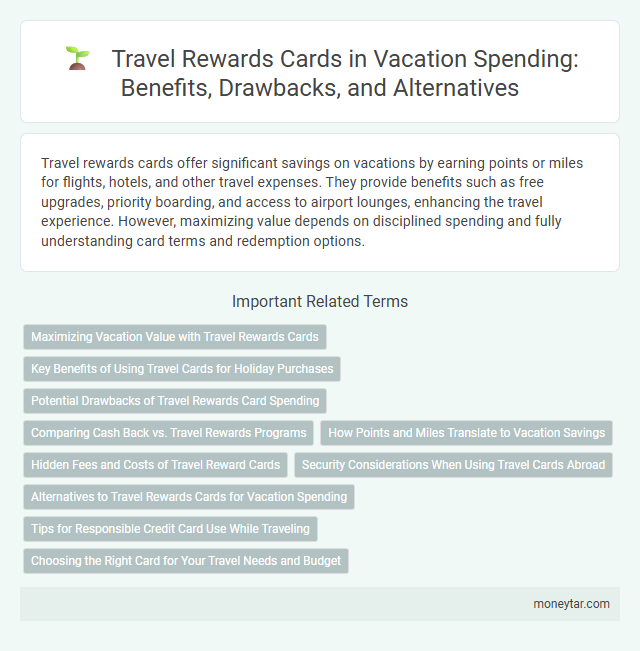 Travel Rewards Cards in Vacation Spending: Benefits, Drawbacks, and Alternatives

Travel rewards cards offer significant savings on vacations by earning points or miles for flights, hotels, and other travel expenses. They provide benefits such as free upgrades, priority boarding, and access to airport lounges, enhancing the travel experience. However, maximizing value depends on disciplined spending and fully understanding card terms and redemption options.

Important Related Terms

Maximizing Vacation Value with Travel Rewards Cards

Key Benefits of Using Travel Cards for Holiday Purchases

Potential Drawbacks of Travel Rewards Card Spending

Comparing Cash Back vs. Travel Rewards Programs

How Points and Miles Translate to Vacation Savings

Hidden Fees and Costs of Travel Reward Cards

Security Considerations When Using Travel Cards Abroad

Alternatives to Travel Rewards Cards for Vacation Spending

Tips for Responsible Credit Card Use While Traveling

Choosing the Right Card for Your Travel Needs and Budget

moneytar.com