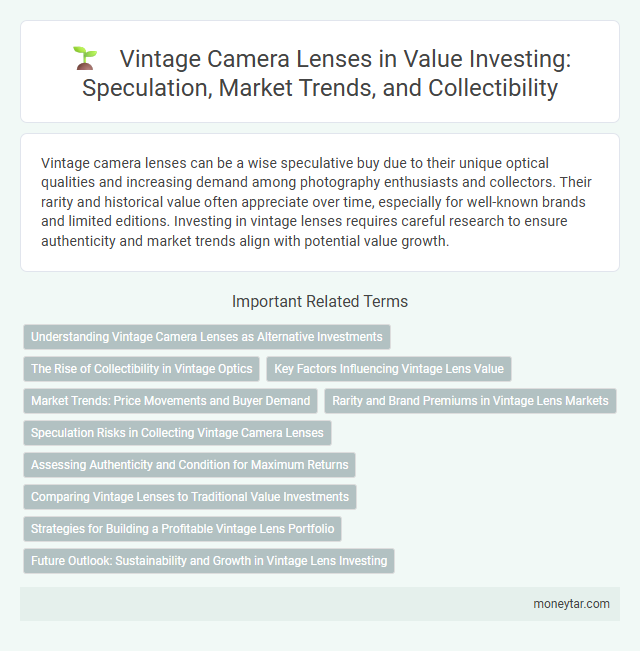 Vintage Camera Lenses in Value Investing: Speculation, Market Trends, and Collectibility

Vintage camera lenses can be a wise speculative buy due to their unique optical qualities and increasing demand among photography enthusiasts and collectors. Their rarity and historical value often appreciate over time, especially for well-known brands and limited editions. Investing in vintage lenses requires careful research to ensure authenticity and market trends align with potential value growth.

Important Related Terms

Understanding Vintage Camera Lenses as Alternative Investments

The Rise of Collectibility in Vintage Optics

Key Factors Influencing Vintage Lens Value

Market Trends: Price Movements and Buyer Demand

Rarity and Brand Premiums in Vintage Lens Markets

Speculation Risks in Collecting Vintage Camera Lenses

Assessing Authenticity and Condition for Maximum Returns

Comparing Vintage Lenses to Traditional Value Investments

Strategies for Building a Profitable Vintage Lens Portfolio

Future Outlook: Sustainability and Growth in Vintage Lens Investing

moneytar.com