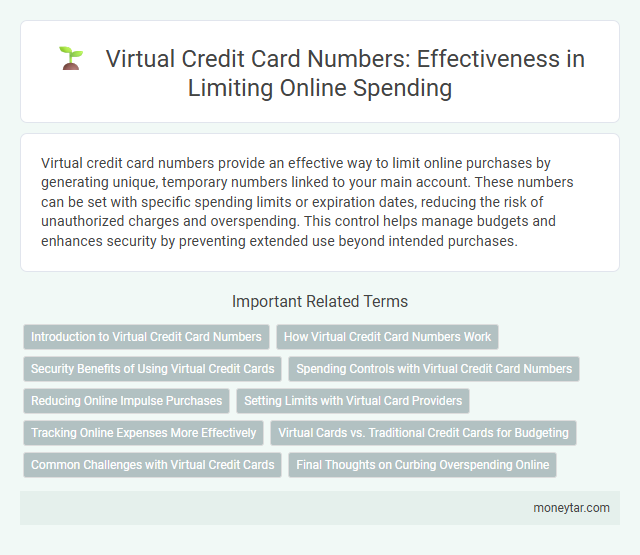 Virtual Credit Card Numbers: Effectiveness in Limiting Online Spending

Virtual credit card numbers provide an effective way to limit online purchases by generating unique, temporary numbers linked to your main account. These numbers can be set with specific spending limits or expiration dates, reducing the risk of unauthorized charges and overspending. This control helps manage budgets and enhances security by preventing extended use beyond intended purchases.

Important Related Terms

Introduction to Virtual Credit Card Numbers
How Virtual Credit Card Numbers Work
Security Benefits of Using Virtual Credit Cards
Spending Controls with Virtual Credit Card Numbers
Reducing Online Impulse Purchases
Setting Limits with Virtual Card Providers
Tracking Online Expenses More Effectively
Virtual Cards vs. Traditional Credit Cards for Budgeting
Common Challenges with Virtual Credit Cards
Final Thoughts on Curbing Overspending Online

moneytar.com