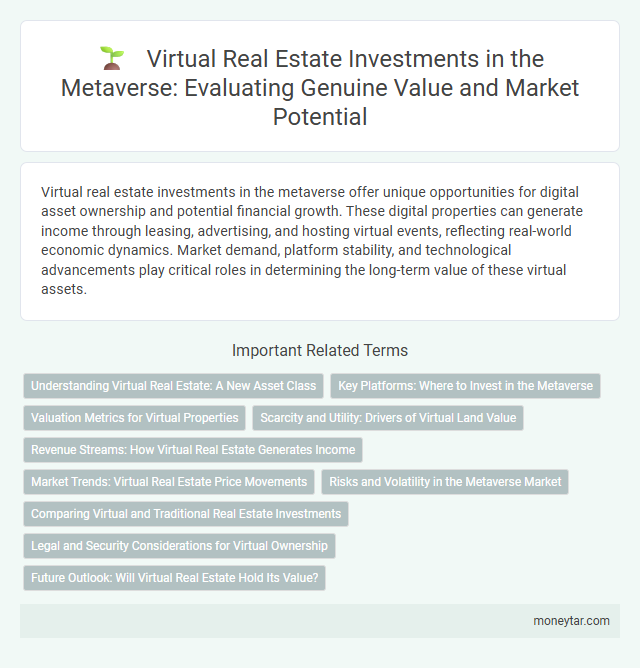 Virtual Real Estate Investments in the Metaverse: Evaluating Genuine Value and Market Potential

Virtual real estate investments in the metaverse offer unique opportunities for digital asset ownership and potential financial growth. These digital properties can generate income through leasing, advertising, and hosting virtual events, reflecting real-world economic dynamics. Market demand, platform stability, and technological advancements play critical roles in determining the long-term value of these virtual assets.

Important Related Terms

Understanding Virtual Real Estate: A New Asset Class

Key Platforms: Where to Invest in the Metaverse

Valuation Metrics for Virtual Properties

Scarcity and Utility: Drivers of Virtual Land Value

Revenue Streams: How Virtual Real Estate Generates Income

Market Trends: Virtual Real Estate Price Movements

Risks and Volatility in the Metaverse Market

Comparing Virtual and Traditional Real Estate Investments

Legal and Security Considerations for Virtual Ownership

Future Outlook: Will Virtual Real Estate Hold Its Value?

moneytar.com