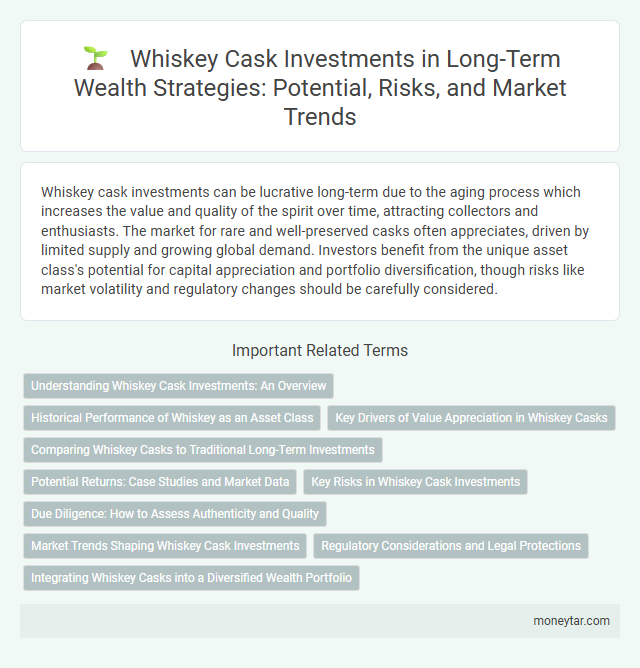 Whiskey Cask Investments in Long-Term Wealth Strategies: Potential, Risks, and Market Trends

Whiskey cask investments can be lucrative long-term due to the aging process which increases the value and quality of the spirit over time, attracting collectors and enthusiasts. The market for rare and well-preserved casks often appreciates, driven by limited supply and growing global demand. Investors benefit from the unique asset class's potential for capital appreciation and portfolio diversification, though risks like market volatility and regulatory changes should be carefully considered.

Important Related Terms

Understanding Whiskey Cask Investments: An Overview

Historical Performance of Whiskey as an Asset Class

Key Drivers of Value Appreciation in Whiskey Casks

Comparing Whiskey Casks to Traditional Long-Term Investments

Potential Returns: Case Studies and Market Data

Key Risks in Whiskey Cask Investments

Due Diligence: How to Assess Authenticity and Quality

Market Trends Shaping Whiskey Cask Investments

Regulatory Considerations and Legal Protections

Integrating Whiskey Casks into a Diversified Wealth Portfolio

moneytar.com