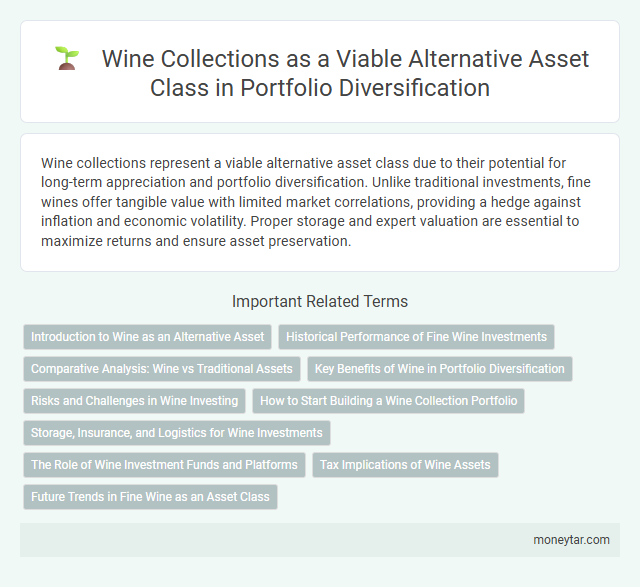 Wine Collections as a Viable Alternative Asset Class in Portfolio Diversification

Wine collections represent a viable alternative asset class due to their potential for long-term appreciation and portfolio diversification. Unlike traditional investments, fine wines offer tangible value with limited market correlations, providing a hedge against inflation and economic volatility. Proper storage and expert valuation are essential to maximize returns and ensure asset preservation.

Important Related Terms

Introduction to Wine as an Alternative Asset

Historical Performance of Fine Wine Investments

Comparative Analysis: Wine vs Traditional Assets

Key Benefits of Wine in Portfolio Diversification

Risks and Challenges in Wine Investing

How to Start Building a Wine Collection Portfolio

Storage, Insurance, and Logistics for Wine Investments

The Role of Wine Investment Funds and Platforms

Tax Implications of Wine Assets

Future Trends in Fine Wine as an Asset Class

moneytar.com