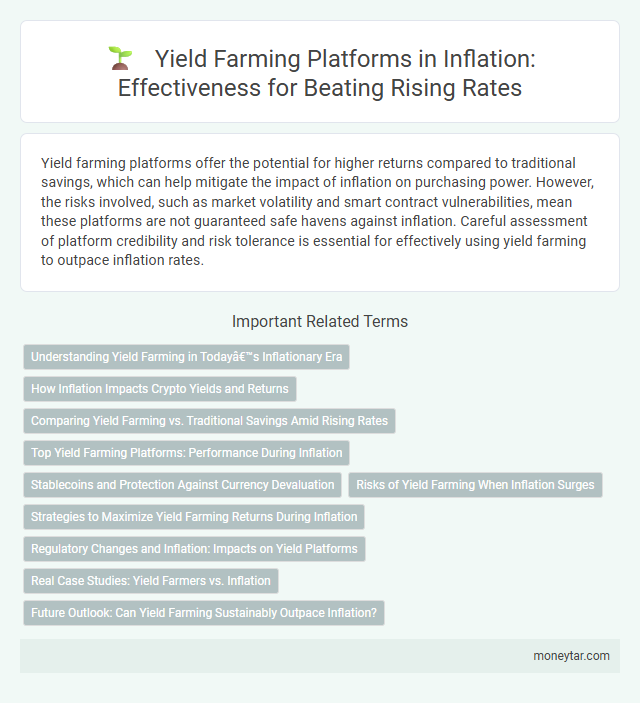 Yield Farming Platforms in Inflation: Effectiveness for Beating Rising Rates

Yield farming platforms offer the potential for higher returns compared to traditional savings, which can help mitigate the impact of inflation on purchasing power. However, the risks involved, such as market volatility and smart contract vulnerabilities, mean these platforms are not guaranteed safe havens against inflation. Careful assessment of platform credibility and risk tolerance is essential for effectively using yield farming to outpace inflation rates.

Important Related Terms

Understanding Yield Farming in Todayâ€™s Inflationary Era

How Inflation Impacts Crypto Yields and Returns

Comparing Yield Farming vs. Traditional Savings Amid Rising Rates

Top Yield Farming Platforms: Performance During Inflation

Stablecoins and Protection Against Currency Devaluation

Risks of Yield Farming When Inflation Surges

Strategies to Maximize Yield Farming Returns During Inflation

Regulatory Changes and Inflation: Impacts on Yield Platforms

Real Case Studies: Yield Farmers vs. Inflation

Future Outlook: Can Yield Farming Sustainably Outpace Inflation?

moneytar.com