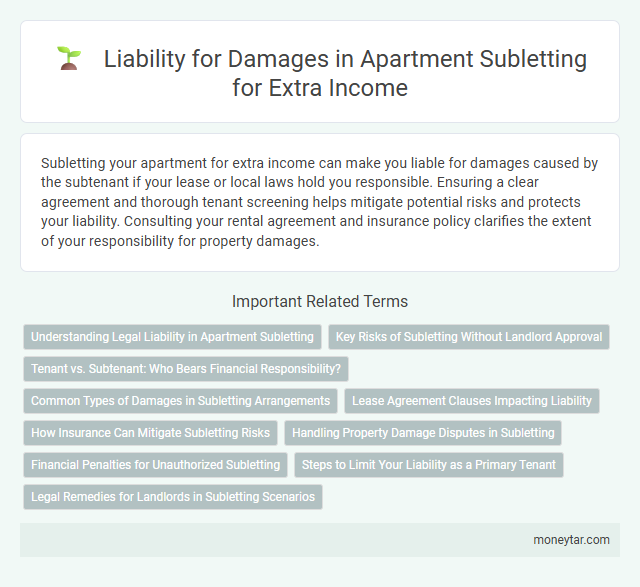 Liability for Damages in Apartment Subletting for Extra Income

Subletting your apartment for extra income can make you liable for damages caused by the subtenant if your lease or local laws hold you responsible. Ensuring a clear agreement and thorough tenant screening helps mitigate potential risks and protects your liability. Consulting your rental agreement and insurance policy clarifies the extent of your responsibility for property damages.

Important Related Terms

Understanding Legal Liability in Apartment Subletting

Key Risks of Subletting Without Landlord Approval

Tenant vs. Subtenant: Who Bears Financial Responsibility?

Common Types of Damages in Subletting Arrangements

Lease Agreement Clauses Impacting Liability

How Insurance Can Mitigate Subletting Risks

Handling Property Damage Disputes in Subletting

Financial Penalties for Unauthorized Subletting

Steps to Limit Your Liability as a Primary Tenant

Legal Remedies for Landlords in Subletting Scenarios

moneytar.com