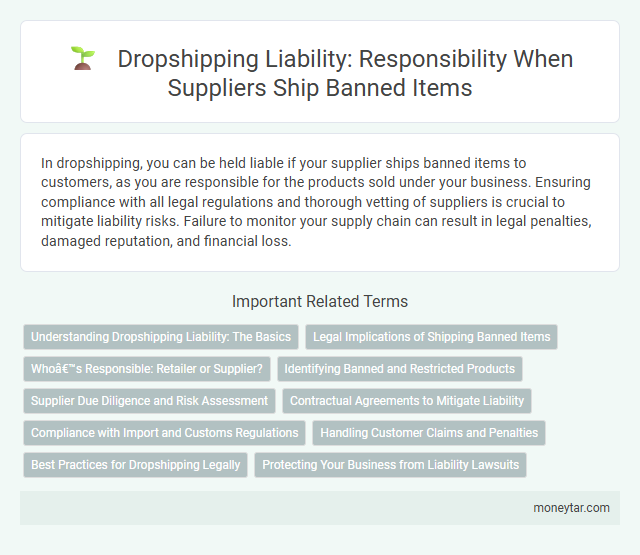 Dropshipping Liability: Responsibility When Suppliers Ship Banned Items

In dropshipping, you can be held liable if your supplier ships banned items to customers, as you are responsible for the products sold under your business. Ensuring compliance with all legal regulations and thorough vetting of suppliers is crucial to mitigate liability risks. Failure to monitor your supply chain can result in legal penalties, damaged reputation, and financial loss.

Important Related Terms

Understanding Dropshipping Liability: The Basics

Legal Implications of Shipping Banned Items

Whoâ€™s Responsible: Retailer or Supplier?

Identifying Banned and Restricted Products

Supplier Due Diligence and Risk Assessment

Contractual Agreements to Mitigate Liability

Compliance with Import and Customs Regulations

Handling Customer Claims and Penalties

Best Practices for Dropshipping Legally

Protecting Your Business from Liability Lawsuits

moneytar.com