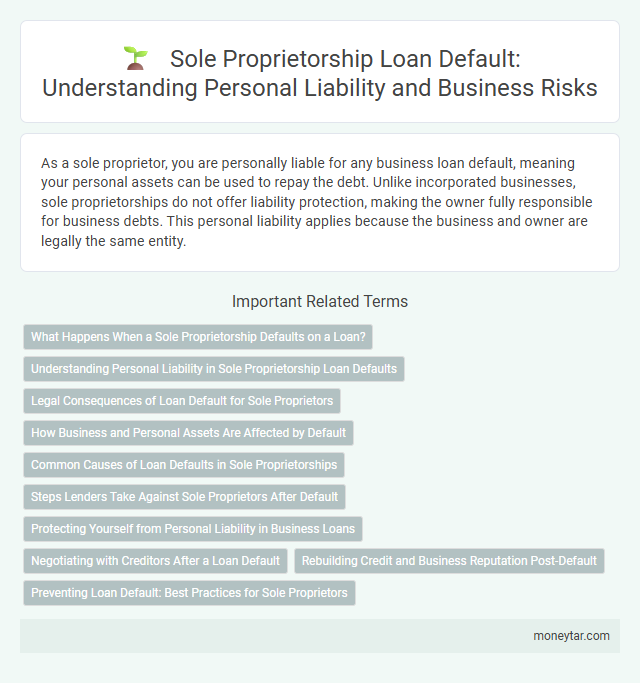 Sole Proprietorship Loan Default: Understanding Personal Liability and Business Risks

As a sole proprietor, you are personally liable for any business loan default, meaning your personal assets can be used to repay the debt. Unlike incorporated businesses, sole proprietorships do not offer liability protection, making the owner fully responsible for business debts. This personal liability applies because the business and owner are legally the same entity.

Important Related Terms

What Happens When a Sole Proprietorship Defaults on a Loan?

Understanding Personal Liability in Sole Proprietorship Loan Defaults

Legal Consequences of Loan Default for Sole Proprietors

How Business and Personal Assets Are Affected by Default

Common Causes of Loan Defaults in Sole Proprietorships

Steps Lenders Take Against Sole Proprietors After Default

Protecting Yourself from Personal Liability in Business Loans

Negotiating with Creditors After a Loan Default

Rebuilding Credit and Business Reputation Post-Default

Preventing Loan Default: Best Practices for Sole Proprietors

moneytar.com