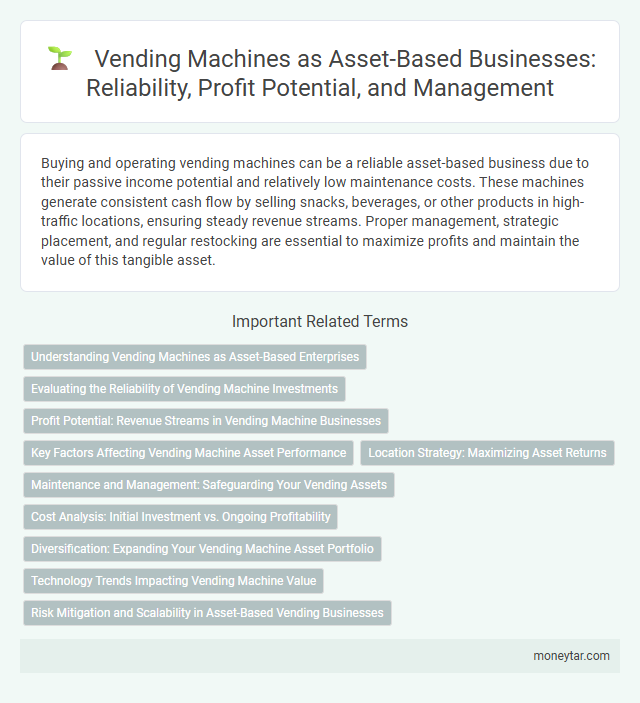 Vending Machines as Asset-Based Businesses: Reliability, Profit Potential, and Management

Buying and operating vending machines can be a reliable asset-based business due to their passive income potential and relatively low maintenance costs. These machines generate consistent cash flow by selling snacks, beverages, or other products in high-traffic locations, ensuring steady revenue streams. Proper management, strategic placement, and regular restocking are essential to maximize profits and maintain the value of this tangible asset.

Important Related Terms

Understanding Vending Machines as Asset-Based Enterprises

Evaluating the Reliability of Vending Machine Investments

Profit Potential: Revenue Streams in Vending Machine Businesses

Key Factors Affecting Vending Machine Asset Performance

Location Strategy: Maximizing Asset Returns

Maintenance and Management: Safeguarding Your Vending Assets

Cost Analysis: Initial Investment vs. Ongoing Profitability

Diversification: Expanding Your Vending Machine Asset Portfolio

Technology Trends Impacting Vending Machine Value

Risk Mitigation and Scalability in Asset-Based Vending Businesses

moneytar.com