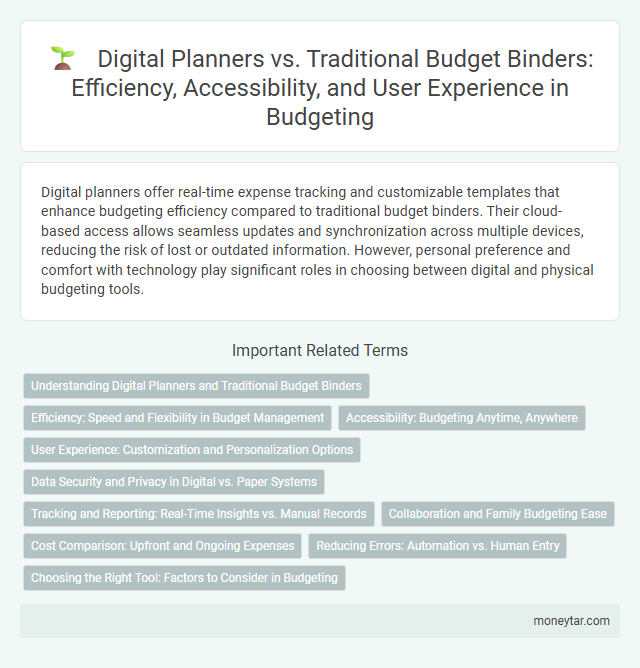 Digital Planners vs. Traditional Budget Binders: Efficiency, Accessibility, and User Experience in Budgeting

Digital planners offer real-time expense tracking and customizable templates that enhance budgeting efficiency compared to traditional budget binders. Their cloud-based access allows seamless updates and synchronization across multiple devices, reducing the risk of lost or outdated information. However, personal preference and comfort with technology play significant roles in choosing between digital and physical budgeting tools.

Important Related Terms

Understanding Digital Planners and Traditional Budget Binders

Efficiency: Speed and Flexibility in Budget Management

Accessibility: Budgeting Anytime, Anywhere

User Experience: Customization and Personalization Options

Data Security and Privacy in Digital vs. Paper Systems

Tracking and Reporting: Real-Time Insights vs. Manual Records

Collaboration and Family Budgeting Ease

Cost Comparison: Upfront and Ongoing Expenses

Reducing Errors: Automation vs. Human Entry

Choosing the Right Tool: Factors to Consider in Budgeting

moneytar.com