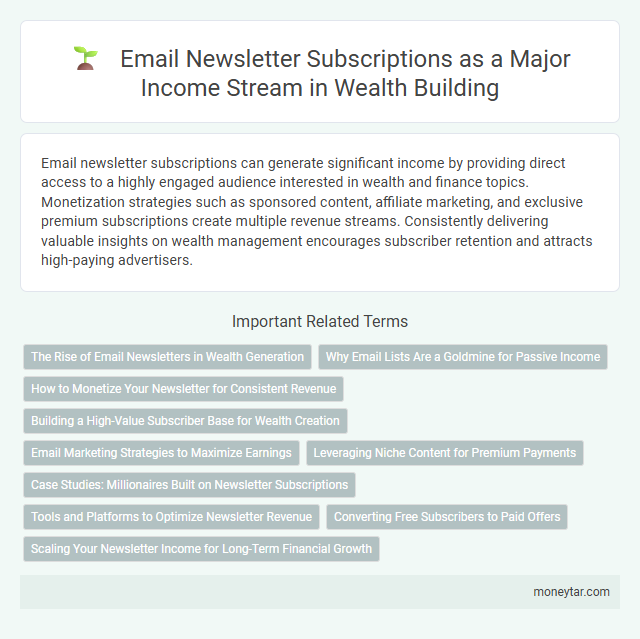 Email Newsletter Subscriptions as a Major Income Stream in Wealth Building

Email newsletter subscriptions can generate significant income by providing direct access to a highly engaged audience interested in wealth and finance topics. Monetization strategies such as sponsored content, affiliate marketing, and exclusive premium subscriptions create multiple revenue streams. Consistently delivering valuable insights on wealth management encourages subscriber retention and attracts high-paying advertisers.

Important Related Terms

The Rise of Email Newsletters in Wealth Generation

Why Email Lists Are a Goldmine for Passive Income

How to Monetize Your Newsletter for Consistent Revenue

Building a High-Value Subscriber Base for Wealth Creation

Email Marketing Strategies to Maximize Earnings

Leveraging Niche Content for Premium Payments

Case Studies: Millionaires Built on Newsletter Subscriptions

Tools and Platforms to Optimize Newsletter Revenue

Converting Free Subscribers to Paid Offers

Scaling Your Newsletter Income for Long-Term Financial Growth

moneytar.com