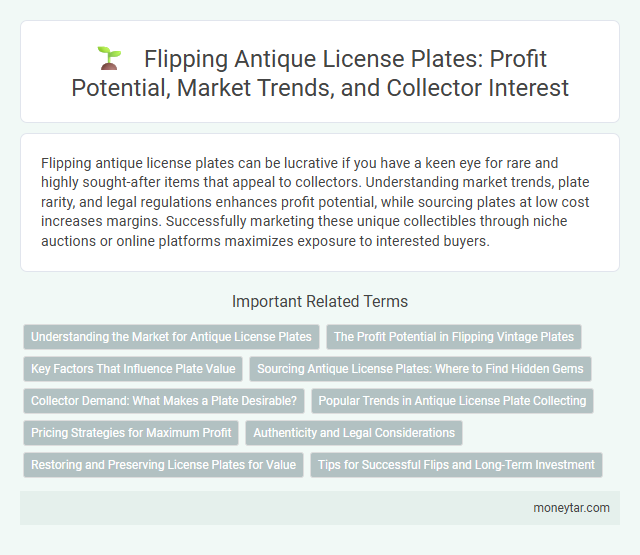 Flipping Antique License Plates: Profit Potential, Market Trends, and Collector Interest

Flipping antique license plates can be lucrative if you have a keen eye for rare and highly sought-after items that appeal to collectors. Understanding market trends, plate rarity, and legal regulations enhances profit potential, while sourcing plates at low cost increases margins. Successfully marketing these unique collectibles through niche auctions or online platforms maximizes exposure to interested buyers.

Important Related Terms

Understanding the Market for Antique License Plates

The Profit Potential in Flipping Vintage Plates

Key Factors That Influence Plate Value

Sourcing Antique License Plates: Where to Find Hidden Gems

Collector Demand: What Makes a Plate Desirable?

Popular Trends in Antique License Plate Collecting

Pricing Strategies for Maximum Profit

Authenticity and Legal Considerations

Restoring and Preserving License Plates for Value

Tips for Successful Flips and Long-Term Investment

moneytar.com