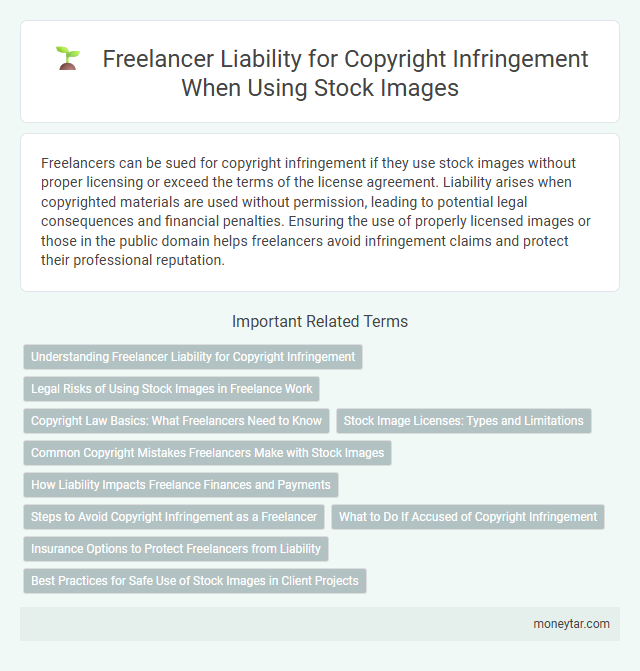 Freelancer Liability for Copyright Infringement When Using Stock Images

Freelancers can be sued for copyright infringement if they use stock images without proper licensing or exceed the terms of the license agreement. Liability arises when copyrighted materials are used without permission, leading to potential legal consequences and financial penalties. Ensuring the use of properly licensed images or those in the public domain helps freelancers avoid infringement claims and protect their professional reputation.

Important Related Terms

Understanding Freelancer Liability for Copyright Infringement

Legal Risks of Using Stock Images in Freelance Work

Copyright Law Basics: What Freelancers Need to Know

Stock Image Licenses: Types and Limitations

Common Copyright Mistakes Freelancers Make with Stock Images

How Liability Impacts Freelance Finances and Payments

Steps to Avoid Copyright Infringement as a Freelancer

What to Do If Accused of Copyright Infringement

Insurance Options to Protect Freelancers from Liability

Best Practices for Safe Use of Stock Images in Client Projects

moneytar.com