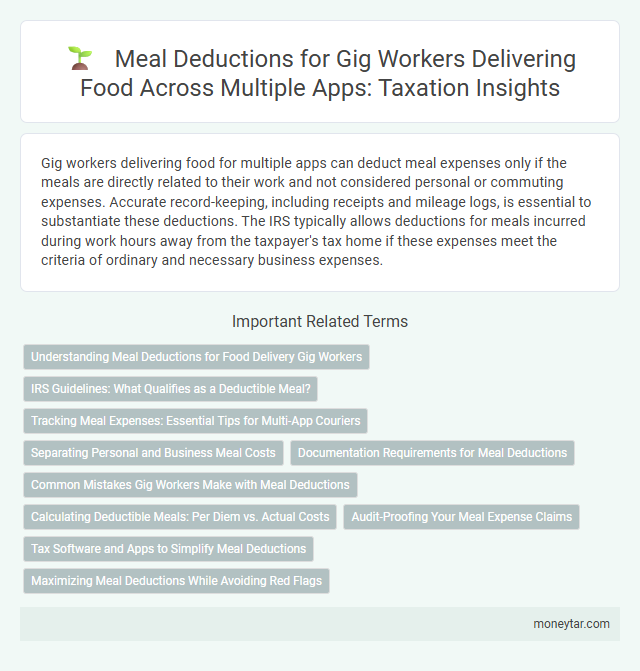 Meal Deductions for Gig Workers Delivering Food Across Multiple Apps: Taxation Insights

Gig workers delivering food for multiple apps can deduct meal expenses only if the meals are directly related to their work and not considered personal or commuting expenses. Accurate record-keeping, including receipts and mileage logs, is essential to substantiate these deductions. The IRS typically allows deductions for meals incurred during work hours away from the taxpayer's tax home if these expenses meet the criteria of ordinary and necessary business expenses.

Important Related Terms

Understanding Meal Deductions for Food Delivery Gig Workers

IRS Guidelines: What Qualifies as a Deductible Meal?

Tracking Meal Expenses: Essential Tips for Multi-App Couriers

Separating Personal and Business Meal Costs

Documentation Requirements for Meal Deductions

Common Mistakes Gig Workers Make with Meal Deductions

Calculating Deductible Meals: Per Diem vs. Actual Costs

Audit-Proofing Your Meal Expense Claims

Tax Software and Apps to Simplify Meal Deductions

Maximizing Meal Deductions While Avoiding Red Flags

moneytar.com