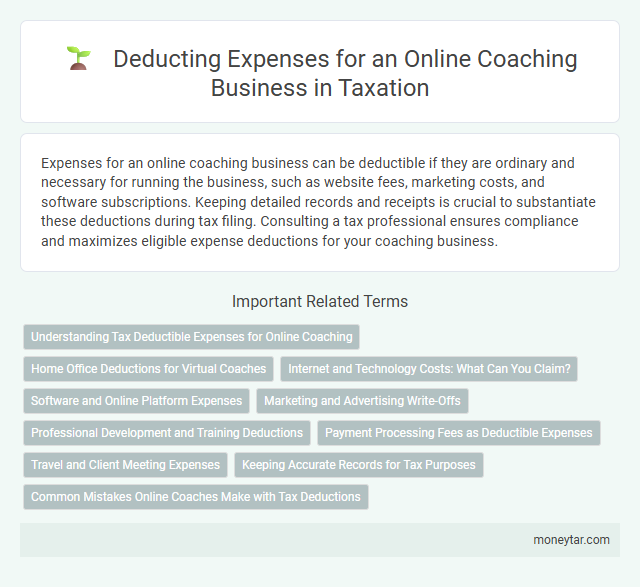 Deducting Expenses for an Online Coaching Business in Taxation

Expenses for an online coaching business can be deductible if they are ordinary and necessary for running the business, such as website fees, marketing costs, and software subscriptions. Keeping detailed records and receipts is crucial to substantiate these deductions during tax filing. Consulting a tax professional ensures compliance and maximizes eligible expense deductions for your coaching business.

Important Related Terms

Understanding Tax Deductible Expenses for Online Coaching

Home Office Deductions for Virtual Coaches

Internet and Technology Costs: What Can You Claim?

Software and Online Platform Expenses

Marketing and Advertising Write-Offs

Professional Development and Training Deductions

Payment Processing Fees as Deductible Expenses

Travel and Client Meeting Expenses

Keeping Accurate Records for Tax Purposes

Common Mistakes Online Coaches Make with Tax Deductions

moneytar.com