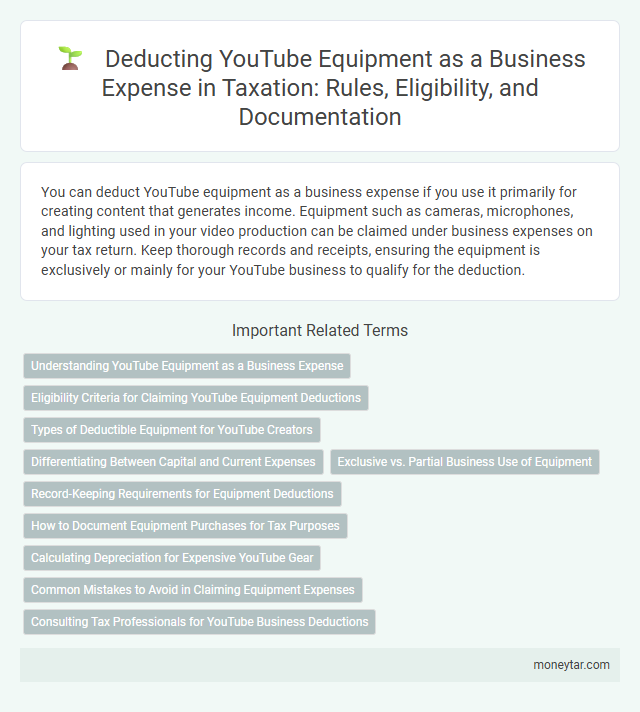 Deducting YouTube Equipment as a Business Expense in Taxation: Rules, Eligibility, and Documentation

You can deduct YouTube equipment as a business expense if you use it primarily for creating content that generates income. Equipment such as cameras, microphones, and lighting used in your video production can be claimed under business expenses on your tax return. Keep thorough records and receipts, ensuring the equipment is exclusively or mainly for your YouTube business to qualify for the deduction.

Important Related Terms

Understanding YouTube Equipment as a Business Expense

Eligibility Criteria for Claiming YouTube Equipment Deductions

Types of Deductible Equipment for YouTube Creators

Differentiating Between Capital and Current Expenses

Exclusive vs. Partial Business Use of Equipment

Record-Keeping Requirements for Equipment Deductions

How to Document Equipment Purchases for Tax Purposes

Calculating Depreciation for Expensive YouTube Gear

Common Mistakes to Avoid in Claiming Equipment Expenses

Consulting Tax Professionals for YouTube Business Deductions

moneytar.com