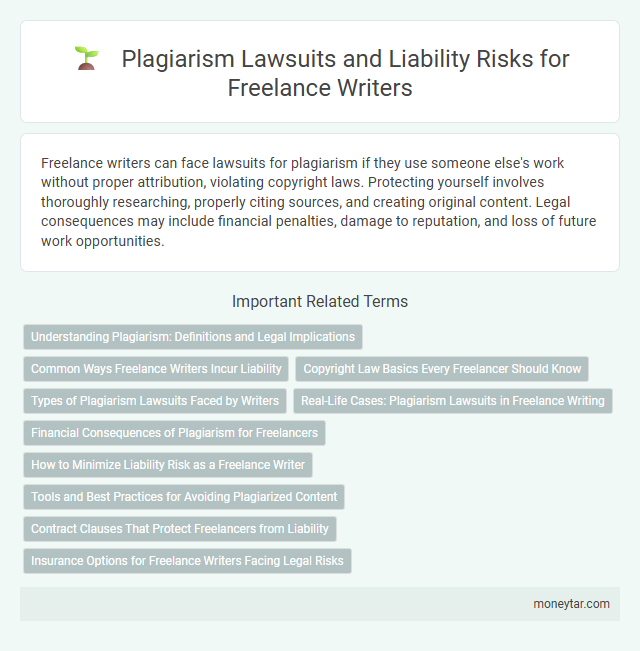 Plagiarism Lawsuits and Liability Risks for Freelance Writers

Freelance writers can face lawsuits for plagiarism if they use someone else's work without proper attribution, violating copyright laws. Protecting yourself involves thoroughly researching, properly citing sources, and creating original content. Legal consequences may include financial penalties, damage to reputation, and loss of future work opportunities.

Important Related Terms

Understanding Plagiarism: Definitions and Legal Implications

Common Ways Freelance Writers Incur Liability

Copyright Law Basics Every Freelancer Should Know

Types of Plagiarism Lawsuits Faced by Writers

Real-Life Cases: Plagiarism Lawsuits in Freelance Writing

Financial Consequences of Plagiarism for Freelancers

How to Minimize Liability Risk as a Freelance Writer

Tools and Best Practices for Avoiding Plagiarized Content

Contract Clauses That Protect Freelancers from Liability

Insurance Options for Freelance Writers Facing Legal Risks

moneytar.com