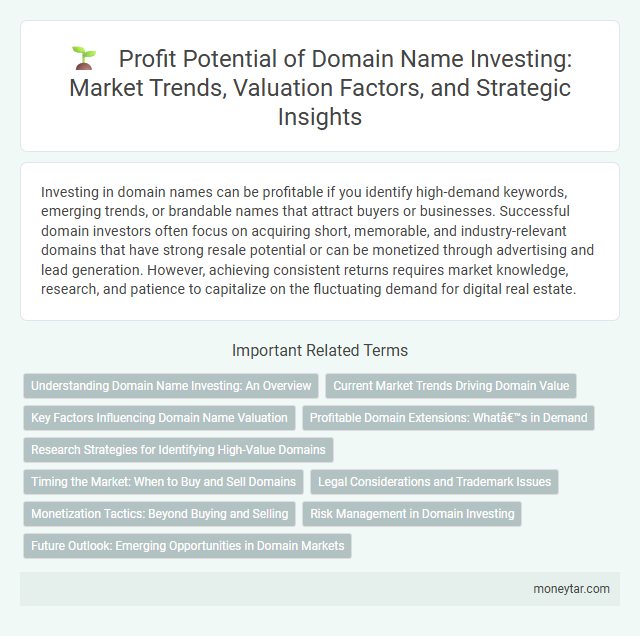 Profit Potential of Domain Name Investing: Market Trends, Valuation Factors, and Strategic Insights

Investing in domain names can be profitable if you identify high-demand keywords, emerging trends, or brandable names that attract buyers or businesses. Successful domain investors often focus on acquiring short, memorable, and industry-relevant domains that have strong resale potential or can be monetized through advertising and lead generation. However, achieving consistent returns requires market knowledge, research, and patience to capitalize on the fluctuating demand for digital real estate.

Important Related Terms

Understanding Domain Name Investing: An Overview

Current Market Trends Driving Domain Value

Key Factors Influencing Domain Name Valuation

Profitable Domain Extensions: Whatâ€™s in Demand

Research Strategies for Identifying High-Value Domains

Timing the Market: When to Buy and Sell Domains

Legal Considerations and Trademark Issues

Monetization Tactics: Beyond Buying and Selling

Risk Management in Domain Investing

Future Outlook: Emerging Opportunities in Domain Markets

moneytar.com