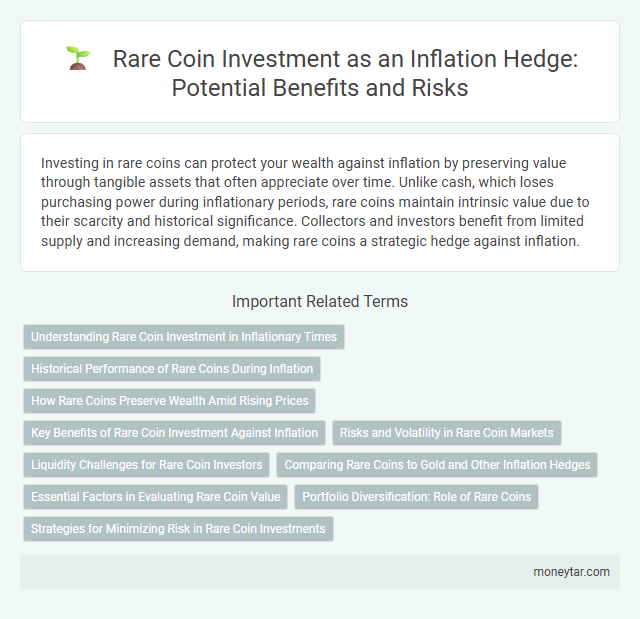 Rare Coin Investment as an Inflation Hedge: Potential Benefits and Risks

Investing in rare coins can protect your wealth against inflation by preserving value through tangible assets that often appreciate over time. Unlike cash, which loses purchasing power during inflationary periods, rare coins maintain intrinsic value due to their scarcity and historical significance. Collectors and investors benefit from limited supply and increasing demand, making rare coins a strategic hedge against inflation.

Important Related Terms

Understanding Rare Coin Investment in Inflationary Times

Historical Performance of Rare Coins During Inflation

How Rare Coins Preserve Wealth Amid Rising Prices

Key Benefits of Rare Coin Investment Against Inflation

Risks and Volatility in Rare Coin Markets

Liquidity Challenges for Rare Coin Investors

Comparing Rare Coins to Gold and Other Inflation Hedges

Essential Factors in Evaluating Rare Coin Value

Portfolio Diversification: Role of Rare Coins

Strategies for Minimizing Risk in Rare Coin Investments

moneytar.com