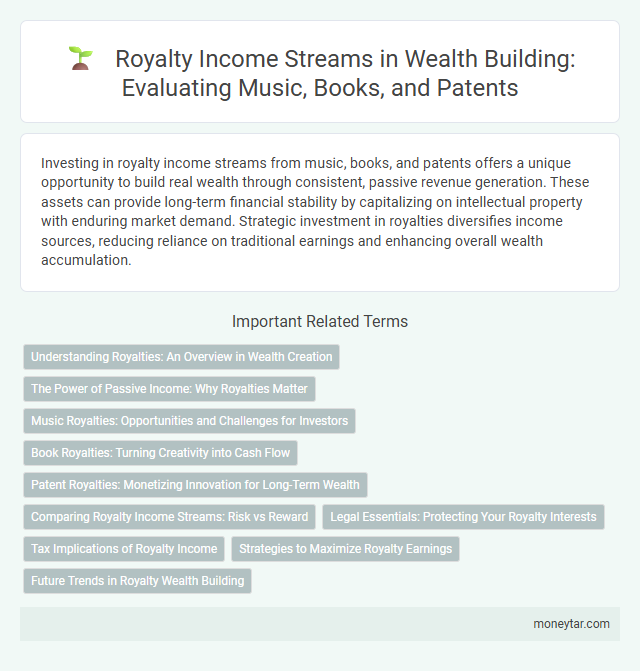 Royalty Income Streams in Wealth Building: Evaluating Music, Books, and Patents

Investing in royalty income streams from music, books, and patents offers a unique opportunity to build real wealth through consistent, passive revenue generation. These assets can provide long-term financial stability by capitalizing on intellectual property with enduring market demand. Strategic investment in royalties diversifies income sources, reducing reliance on traditional earnings and enhancing overall wealth accumulation.

Important Related Terms

Understanding Royalties: An Overview in Wealth Creation

The Power of Passive Income: Why Royalties Matter

Music Royalties: Opportunities and Challenges for Investors

Book Royalties: Turning Creativity into Cash Flow

Patent Royalties: Monetizing Innovation for Long-Term Wealth

Comparing Royalty Income Streams: Risk vs Reward

Legal Essentials: Protecting Your Royalty Interests

Tax Implications of Royalty Income

Strategies to Maximize Royalty Earnings

Future Trends in Royalty Wealth Building

moneytar.com