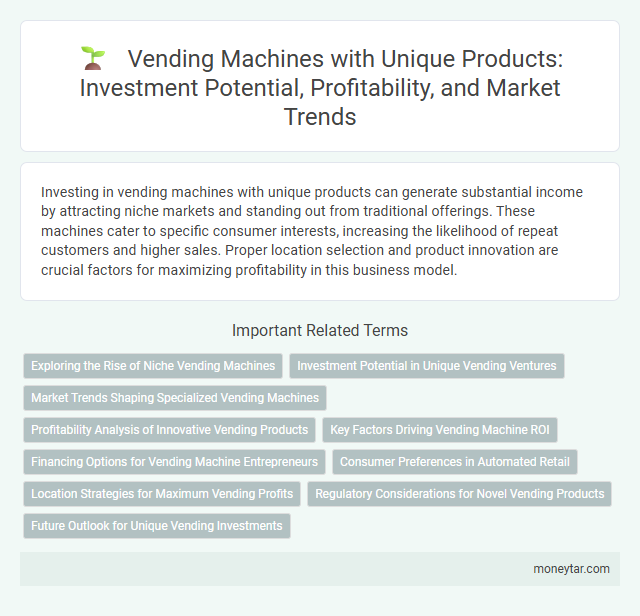 Vending Machines with Unique Products: Investment Potential, Profitability, and Market Trends

Investing in vending machines with unique products can generate substantial income by attracting niche markets and standing out from traditional offerings. These machines cater to specific consumer interests, increasing the likelihood of repeat customers and higher sales. Proper location selection and product innovation are crucial factors for maximizing profitability in this business model.

Important Related Terms

Exploring the Rise of Niche Vending Machines

Investment Potential in Unique Vending Ventures

Market Trends Shaping Specialized Vending Machines

Profitability Analysis of Innovative Vending Products

Key Factors Driving Vending Machine ROI

Financing Options for Vending Machine Entrepreneurs

Consumer Preferences in Automated Retail

Location Strategies for Maximum Vending Profits

Regulatory Considerations for Novel Vending Products

Future Outlook for Unique Vending Investments

moneytar.com