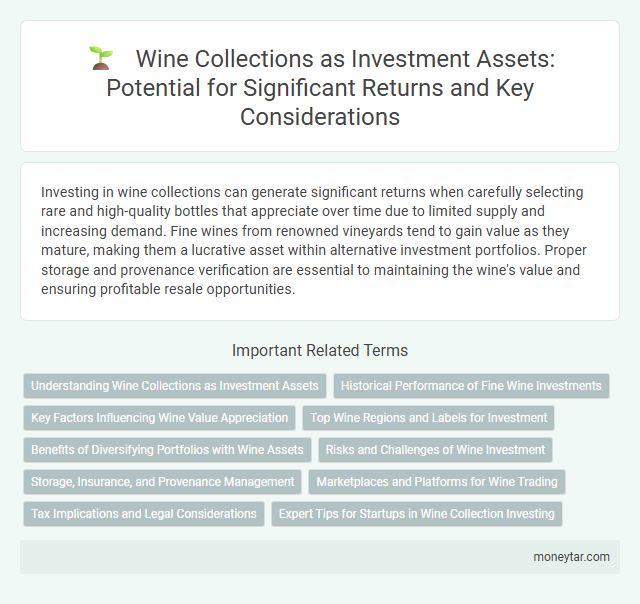 Wine Collections as Investment Assets: Potential for Significant Returns and Key Considerations

Investing in wine collections can generate significant returns when carefully selecting rare and high-quality bottles that appreciate over time due to limited supply and increasing demand. Fine wines from renowned vineyards tend to gain value as they mature, making them a lucrative asset within alternative investment portfolios. Proper storage and provenance verification are essential to maintaining the wine's value and ensuring profitable resale opportunities.

Important Related Terms

Understanding Wine Collections as Investment Assets

Historical Performance of Fine Wine Investments

Key Factors Influencing Wine Value Appreciation

Top Wine Regions and Labels for Investment

Benefits of Diversifying Portfolios with Wine Assets

Risks and Challenges of Wine Investment

Storage, Insurance, and Provenance Management

Marketplaces and Platforms for Wine Trading

Tax Implications and Legal Considerations

Expert Tips for Startups in Wine Collection Investing

moneytar.com