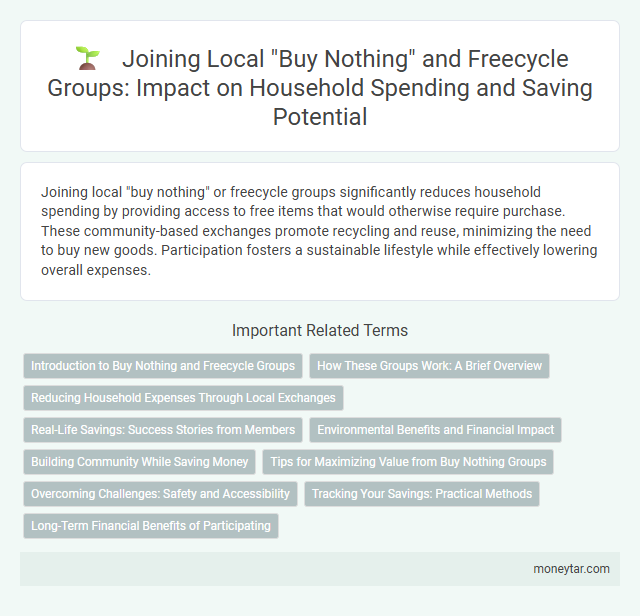 Joining Local "Buy Nothing" and Freecycle Groups: Impact on Household Spending and Saving Potential

Joining local "buy nothing" or freecycle groups significantly reduces household spending by providing access to free items that would otherwise require purchase. These community-based exchanges promote recycling and reuse, minimizing the need to buy new goods. Participation fosters a sustainable lifestyle while effectively lowering overall expenses.

Important Related Terms

Introduction to Buy Nothing and Freecycle Groups

How These Groups Work: A Brief Overview

Reducing Household Expenses Through Local Exchanges

Real-Life Savings: Success Stories from Members

Environmental Benefits and Financial Impact

Building Community While Saving Money

Tips for Maximizing Value from Buy Nothing Groups

Overcoming Challenges: Safety and Accessibility

Tracking Your Savings: Practical Methods

Long-Term Financial Benefits of Participating

moneytar.com