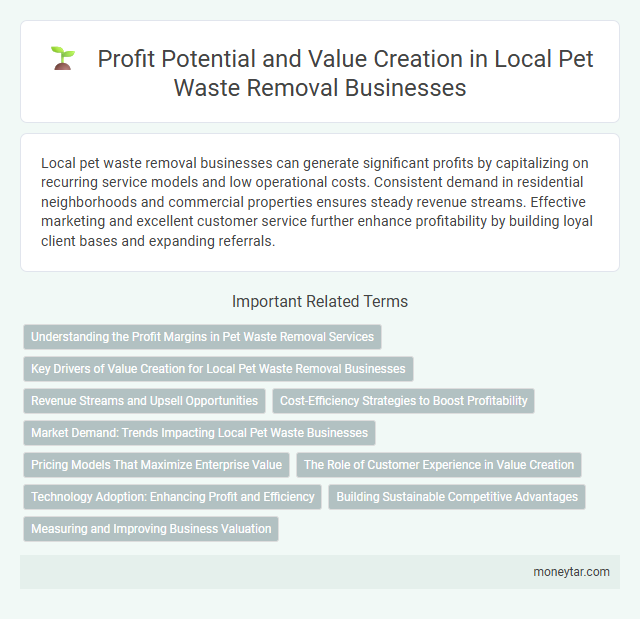 Profit Potential and Value Creation in Local Pet Waste Removal Businesses

Local pet waste removal businesses can generate significant profits by capitalizing on recurring service models and low operational costs. Consistent demand in residential neighborhoods and commercial properties ensures steady revenue streams. Effective marketing and excellent customer service further enhance profitability by building loyal client bases and expanding referrals.

Important Related Terms

Understanding the Profit Margins in Pet Waste Removal Services

Key Drivers of Value Creation for Local Pet Waste Removal Businesses

Revenue Streams and Upsell Opportunities

Cost-Efficiency Strategies to Boost Profitability

Market Demand: Trends Impacting Local Pet Waste Businesses

Pricing Models That Maximize Enterprise Value

The Role of Customer Experience in Value Creation

Technology Adoption: Enhancing Profit and Efficiency

Building Sustainable Competitive Advantages

Measuring and Improving Business Valuation

moneytar.com