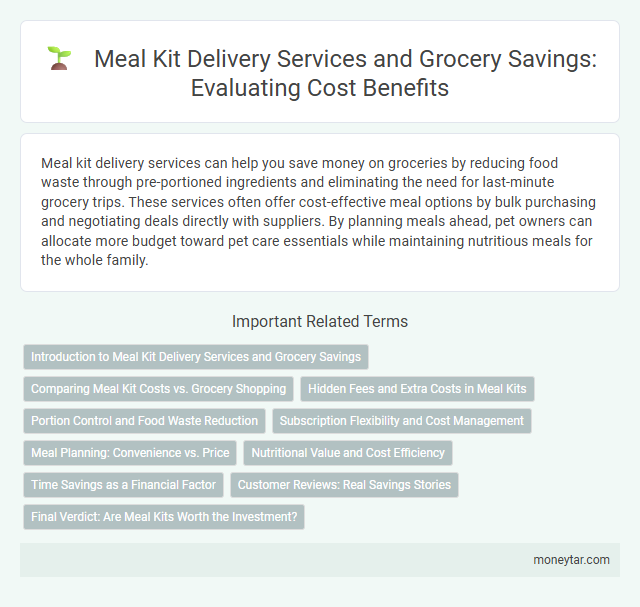 Meal Kit Delivery Services and Grocery Savings: Evaluating Cost Benefits

Meal kit delivery services can help you save money on groceries by reducing food waste through pre-portioned ingredients and eliminating the need for last-minute grocery trips. These services often offer cost-effective meal options by bulk purchasing and negotiating deals directly with suppliers. By planning meals ahead, pet owners can allocate more budget toward pet care essentials while maintaining nutritious meals for the whole family.

Important Related Terms

Introduction to Meal Kit Delivery Services and Grocery Savings

Comparing Meal Kit Costs vs. Grocery Shopping

Hidden Fees and Extra Costs in Meal Kits

Portion Control and Food Waste Reduction

Subscription Flexibility and Cost Management

Meal Planning: Convenience vs. Price

Nutritional Value and Cost Efficiency

Time Savings as a Financial Factor

Customer Reviews: Real Savings Stories

Final Verdict: Are Meal Kits Worth the Investment?

moneytar.com