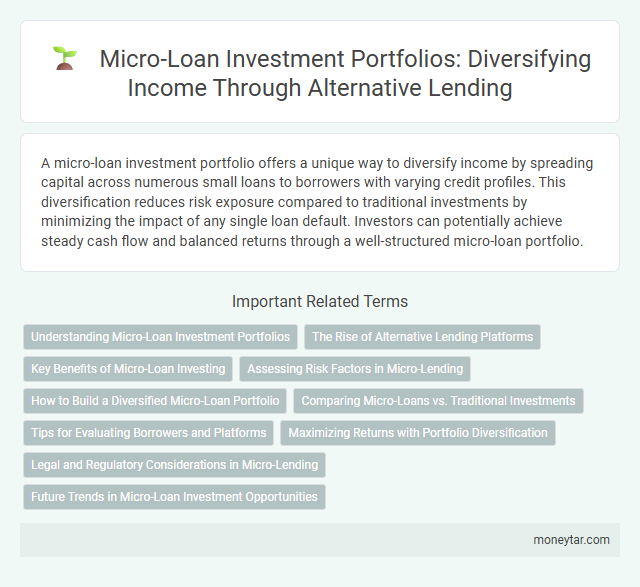 Micro-Loan Investment Portfolios: Diversifying Income Through Alternative Lending

A micro-loan investment portfolio offers a unique way to diversify income by spreading capital across numerous small loans to borrowers with varying credit profiles. This diversification reduces risk exposure compared to traditional investments by minimizing the impact of any single loan default. Investors can potentially achieve steady cash flow and balanced returns through a well-structured micro-loan portfolio.

Important Related Terms

Understanding Micro-Loan Investment Portfolios
The Rise of Alternative Lending Platforms
Key Benefits of Micro-Loan Investing
Assessing Risk Factors in Micro-Lending
How to Build a Diversified Micro-Loan Portfolio
Comparing Micro-Loans vs. Traditional Investments
Tips for Evaluating Borrowers and Platforms
Maximizing Returns with Portfolio Diversification
Legal and Regulatory Considerations in Micro-Lending
Future Trends in Micro-Loan Investment Opportunities

moneytar.com