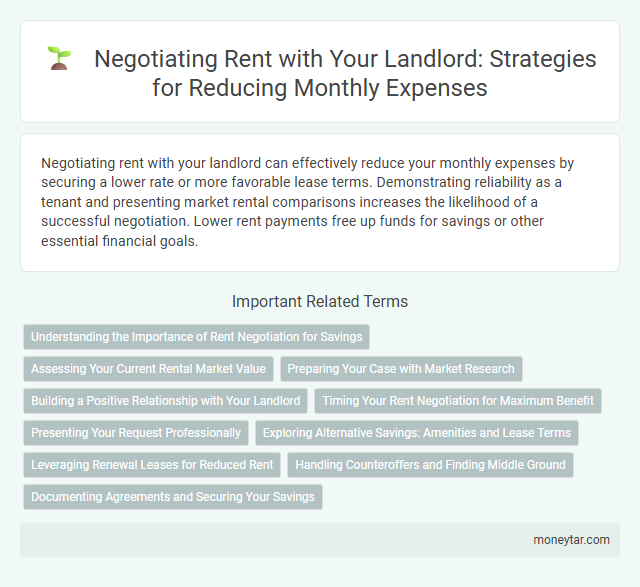 Negotiating Rent with Your Landlord: Strategies for Reducing Monthly Expenses

Negotiating rent with your landlord can effectively reduce your monthly expenses by securing a lower rate or more favorable lease terms. Demonstrating reliability as a tenant and presenting market rental comparisons increases the likelihood of a successful negotiation. Lower rent payments free up funds for savings or other essential financial goals.

Important Related Terms

Understanding the Importance of Rent Negotiation for Savings

Assessing Your Current Rental Market Value

Preparing Your Case with Market Research

Building a Positive Relationship with Your Landlord

Timing Your Rent Negotiation for Maximum Benefit

Presenting Your Request Professionally

Exploring Alternative Savings: Amenities and Lease Terms

Leveraging Renewal Leases for Reduced Rent

Handling Counteroffers and Finding Middle Ground

Documenting Agreements and Securing Your Savings

moneytar.com