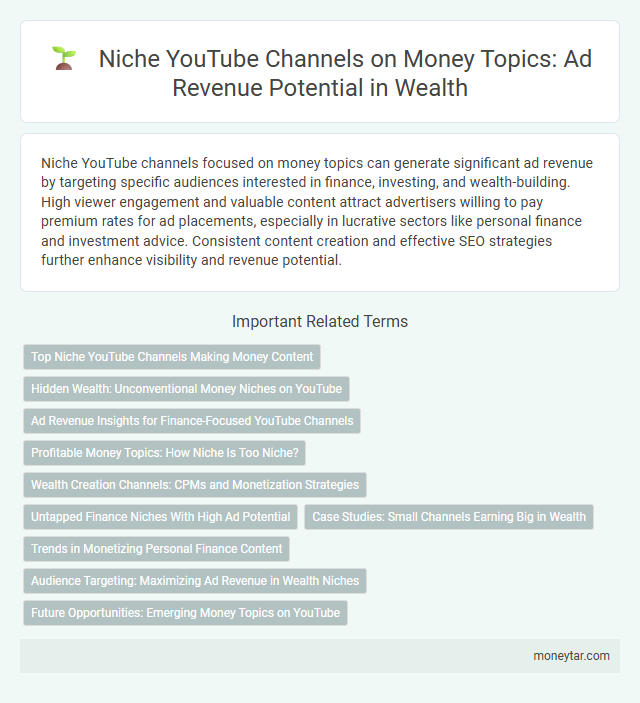 Niche YouTube Channels on Money Topics: Ad Revenue Potential in Wealth

Niche YouTube channels focused on money topics can generate significant ad revenue by targeting specific audiences interested in finance, investing, and wealth-building. High viewer engagement and valuable content attract advertisers willing to pay premium rates for ad placements, especially in lucrative sectors like personal finance and investment advice. Consistent content creation and effective SEO strategies further enhance visibility and revenue potential.

Important Related Terms

Top Niche YouTube Channels Making Money Content

Hidden Wealth: Unconventional Money Niches on YouTube

Ad Revenue Insights for Finance-Focused YouTube Channels

Profitable Money Topics: How Niche Is Too Niche?

Wealth Creation Channels: CPMs and Monetization Strategies

Untapped Finance Niches With High Ad Potential

Case Studies: Small Channels Earning Big in Wealth

Trends in Monetizing Personal Finance Content

Audience Targeting: Maximizing Ad Revenue in Wealth Niches

Future Opportunities: Emerging Money Topics on YouTube

moneytar.com