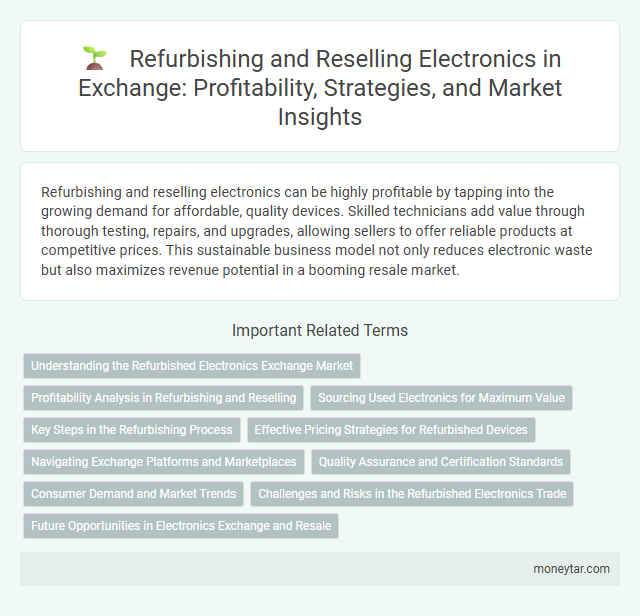 Refurbishing and Reselling Electronics in Exchange: Profitability, Strategies, and Market Insights

Refurbishing and reselling electronics can be highly profitable by tapping into the growing demand for affordable, quality devices. Skilled technicians add value through thorough testing, repairs, and upgrades, allowing sellers to offer reliable products at competitive prices. This sustainable business model not only reduces electronic waste but also maximizes revenue potential in a booming resale market.

Important Related Terms

Understanding the Refurbished Electronics Exchange Market

Profitability Analysis in Refurbishing and Reselling

Sourcing Used Electronics for Maximum Value

Key Steps in the Refurbishing Process

Effective Pricing Strategies for Refurbished Devices

Navigating Exchange Platforms and Marketplaces

Quality Assurance and Certification Standards

Consumer Demand and Market Trends

Challenges and Risks in the Refurbished Electronics Trade

Future Opportunities in Electronics Exchange and Resale

moneytar.com