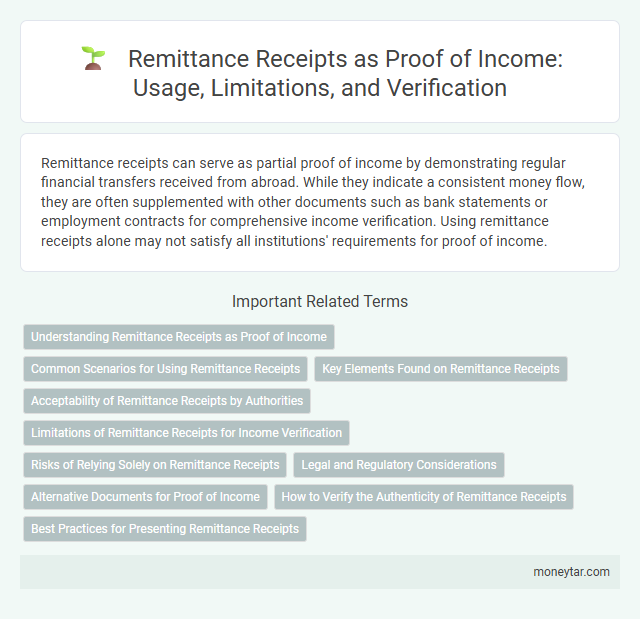 Remittance Receipts as Proof of Income: Usage, Limitations, and Verification

Remittance receipts can serve as partial proof of income by demonstrating regular financial transfers received from abroad. While they indicate a consistent money flow, they are often supplemented with other documents such as bank statements or employment contracts for comprehensive income verification. Using remittance receipts alone may not satisfy all institutions' requirements for proof of income.

Important Related Terms

Understanding Remittance Receipts as Proof of Income

Common Scenarios for Using Remittance Receipts

Key Elements Found on Remittance Receipts

Acceptability of Remittance Receipts by Authorities

Limitations of Remittance Receipts for Income Verification

Risks of Relying Solely on Remittance Receipts

Legal and Regulatory Considerations

Alternative Documents for Proof of Income

How to Verify the Authenticity of Remittance Receipts

Best Practices for Presenting Remittance Receipts

moneytar.com