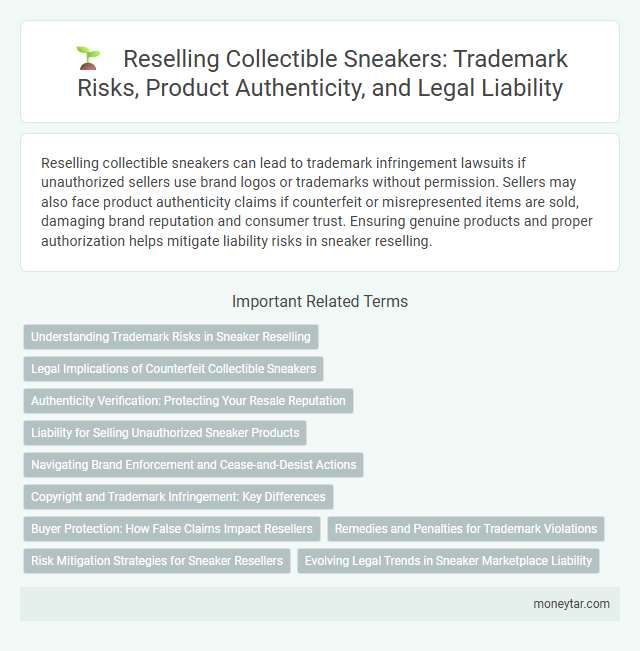 Reselling Collectible Sneakers: Trademark Risks, Product Authenticity, and Legal Liability

Reselling collectible sneakers can lead to trademark infringement lawsuits if unauthorized sellers use brand logos or trademarks without permission. Sellers may also face product authenticity claims if counterfeit or misrepresented items are sold, damaging brand reputation and consumer trust. Ensuring genuine products and proper authorization helps mitigate liability risks in sneaker reselling.

Important Related Terms

Understanding Trademark Risks in Sneaker Reselling

Legal Implications of Counterfeit Collectible Sneakers

Authenticity Verification: Protecting Your Resale Reputation

Liability for Selling Unauthorized Sneaker Products

Navigating Brand Enforcement and Cease-and-Desist Actions

Copyright and Trademark Infringement: Key Differences

Buyer Protection: How False Claims Impact Resellers

Remedies and Penalties for Trademark Violations

Risk Mitigation Strategies for Sneaker Resellers

Evolving Legal Trends in Sneaker Marketplace Liability

moneytar.com