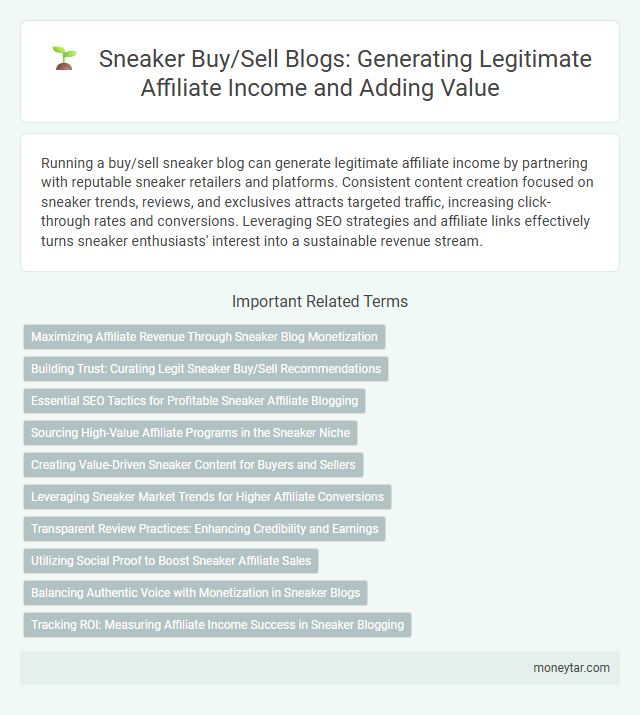 Sneaker Buy/Sell Blogs: Generating Legitimate Affiliate Income and Adding Value

Running a buy/sell sneaker blog can generate legitimate affiliate income by partnering with reputable sneaker retailers and platforms. Consistent content creation focused on sneaker trends, reviews, and exclusives attracts targeted traffic, increasing click-through rates and conversions. Leveraging SEO strategies and affiliate links effectively turns sneaker enthusiasts' interest into a sustainable revenue stream.

Important Related Terms

Maximizing Affiliate Revenue Through Sneaker Blog Monetization

Building Trust: Curating Legit Sneaker Buy/Sell Recommendations

Essential SEO Tactics for Profitable Sneaker Affiliate Blogging

Sourcing High-Value Affiliate Programs in the Sneaker Niche

Creating Value-Driven Sneaker Content for Buyers and Sellers

Leveraging Sneaker Market Trends for Higher Affiliate Conversions

Transparent Review Practices: Enhancing Credibility and Earnings

Utilizing Social Proof to Boost Sneaker Affiliate Sales

Balancing Authentic Voice with Monetization in Sneaker Blogs

Tracking ROI: Measuring Affiliate Income Success in Sneaker Blogging

moneytar.com