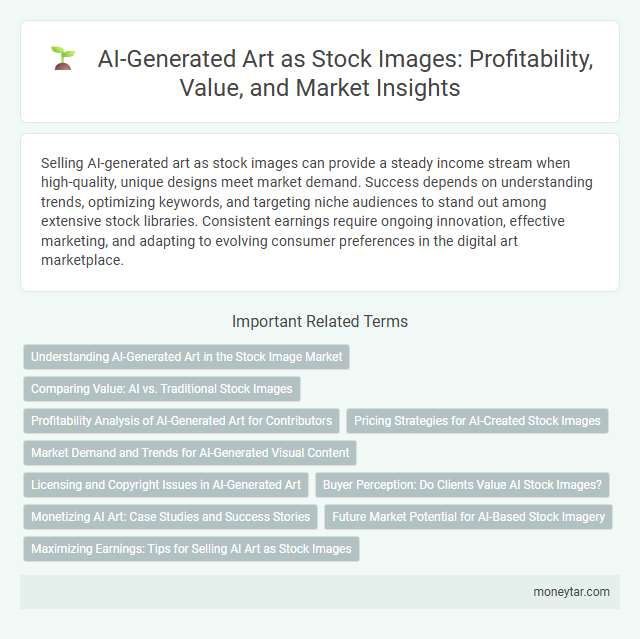 AI-Generated Art as Stock Images: Profitability, Value, and Market Insights

Selling AI-generated art as stock images can provide a steady income stream when high-quality, unique designs meet market demand. Success depends on understanding trends, optimizing keywords, and targeting niche audiences to stand out among extensive stock libraries. Consistent earnings require ongoing innovation, effective marketing, and adapting to evolving consumer preferences in the digital art marketplace.

Important Related Terms

Understanding AI-Generated Art in the Stock Image Market

Comparing Value: AI vs. Traditional Stock Images

Profitability Analysis of AI-Generated Art for Contributors

Pricing Strategies for AI-Created Stock Images

Market Demand and Trends for AI-Generated Visual Content

Licensing and Copyright Issues in AI-Generated Art

Buyer Perception: Do Clients Value AI Stock Images?

Monetizing AI Art: Case Studies and Success Stories

Future Market Potential for AI-Based Stock Imagery

Maximizing Earnings: Tips for Selling AI Art as Stock Images

moneytar.com