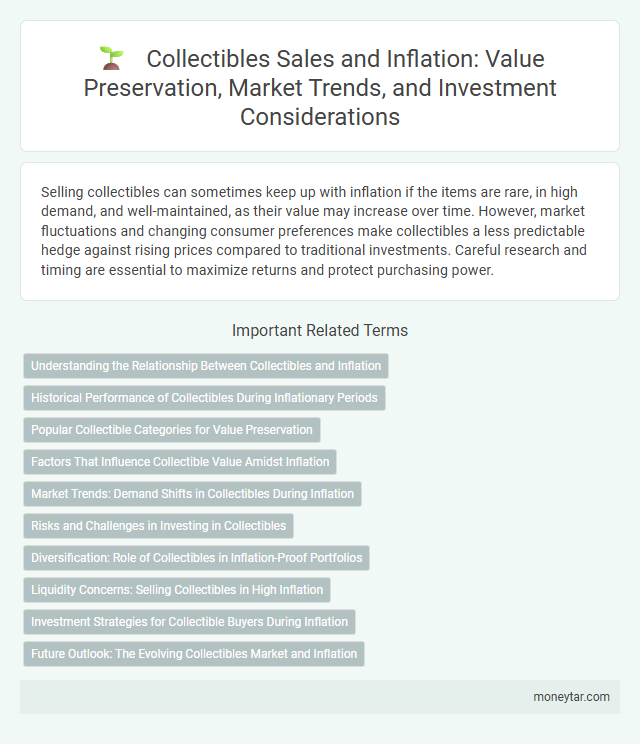 Collectibles Sales and Inflation: Value Preservation, Market Trends, and Investment Considerations

Selling collectibles can sometimes keep up with inflation if the items are rare, in high demand, and well-maintained, as their value may increase over time. However, market fluctuations and changing consumer preferences make collectibles a less predictable hedge against rising prices compared to traditional investments. Careful research and timing are essential to maximize returns and protect purchasing power.

Important Related Terms

Understanding the Relationship Between Collectibles and Inflation

Historical Performance of Collectibles During Inflationary Periods

Popular Collectible Categories for Value Preservation

Factors That Influence Collectible Value Amidst Inflation

Market Trends: Demand Shifts in Collectibles During Inflation

Risks and Challenges in Investing in Collectibles

Diversification: Role of Collectibles in Inflation-Proof Portfolios

Liquidity Concerns: Selling Collectibles in High Inflation

Investment Strategies for Collectible Buyers During Inflation

Future Outlook: The Evolving Collectibles Market and Inflation

moneytar.com