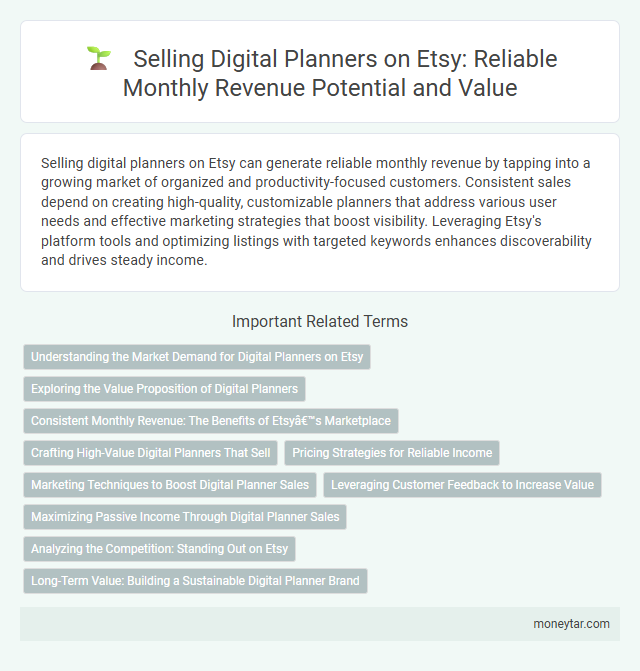 Selling Digital Planners on Etsy: Reliable Monthly Revenue Potential and Value

Selling digital planners on Etsy can generate reliable monthly revenue by tapping into a growing market of organized and productivity-focused customers. Consistent sales depend on creating high-quality, customizable planners that address various user needs and effective marketing strategies that boost visibility. Leveraging Etsy's platform tools and optimizing listings with targeted keywords enhances discoverability and drives steady income.

Important Related Terms

Understanding the Market Demand for Digital Planners on Etsy

Exploring the Value Proposition of Digital Planners

Consistent Monthly Revenue: The Benefits of Etsyâ€™s Marketplace

Crafting High-Value Digital Planners That Sell

Pricing Strategies for Reliable Income

Marketing Techniques to Boost Digital Planner Sales

Leveraging Customer Feedback to Increase Value

Maximizing Passive Income Through Digital Planner Sales

Analyzing the Competition: Standing Out on Etsy

Long-Term Value: Building a Sustainable Digital Planner Brand

moneytar.com