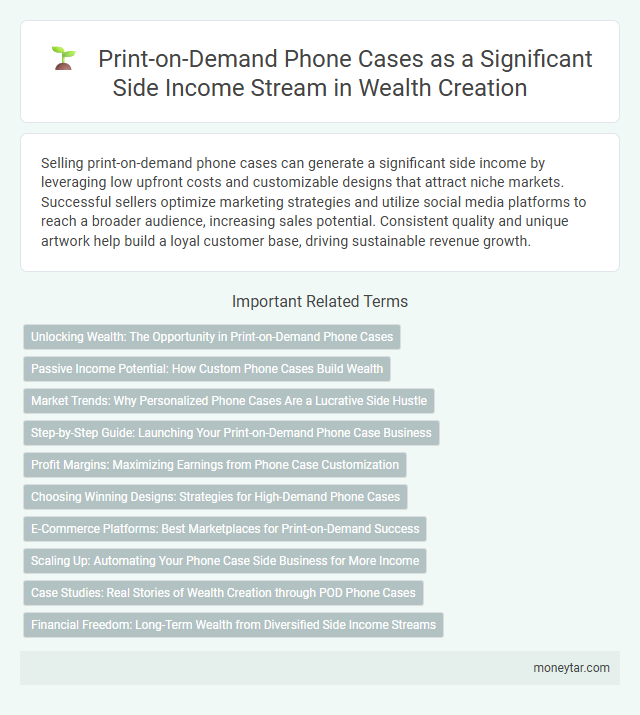 Print-on-Demand Phone Cases as a Significant Side Income Stream in Wealth Creation

Selling print-on-demand phone cases can generate a significant side income by leveraging low upfront costs and customizable designs that attract niche markets. Successful sellers optimize marketing strategies and utilize social media platforms to reach a broader audience, increasing sales potential. Consistent quality and unique artwork help build a loyal customer base, driving sustainable revenue growth.

Important Related Terms

Unlocking Wealth: The Opportunity in Print-on-Demand Phone Cases

Passive Income Potential: How Custom Phone Cases Build Wealth

Market Trends: Why Personalized Phone Cases Are a Lucrative Side Hustle

Step-by-Step Guide: Launching Your Print-on-Demand Phone Case Business

Profit Margins: Maximizing Earnings from Phone Case Customization

Choosing Winning Designs: Strategies for High-Demand Phone Cases

E-Commerce Platforms: Best Marketplaces for Print-on-Demand Success

Scaling Up: Automating Your Phone Case Side Business for More Income

Case Studies: Real Stories of Wealth Creation through POD Phone Cases

Financial Freedom: Long-Term Wealth from Diversified Side Income Streams

moneytar.com