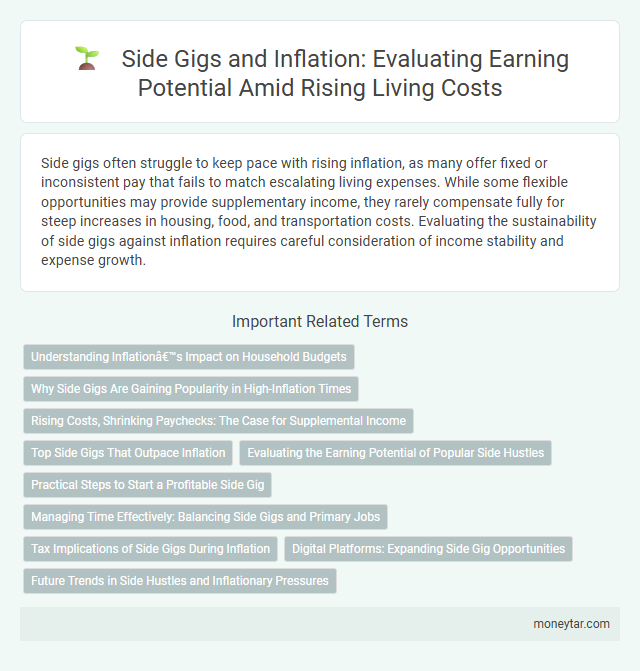 Side Gigs and Inflation: Evaluating Earning Potential Amid Rising Living Costs

Side gigs often struggle to keep pace with rising inflation, as many offer fixed or inconsistent pay that fails to match escalating living expenses. While some flexible opportunities may provide supplementary income, they rarely compensate fully for steep increases in housing, food, and transportation costs. Evaluating the sustainability of side gigs against inflation requires careful consideration of income stability and expense growth.

Important Related Terms

Understanding Inflationâ€™s Impact on Household Budgets

Why Side Gigs Are Gaining Popularity in High-Inflation Times

Rising Costs, Shrinking Paychecks: The Case for Supplemental Income

Top Side Gigs That Outpace Inflation

Evaluating the Earning Potential of Popular Side Hustles

Practical Steps to Start a Profitable Side Gig

Managing Time Effectively: Balancing Side Gigs and Primary Jobs

Tax Implications of Side Gigs During Inflation

Digital Platforms: Expanding Side Gig Opportunities

Future Trends in Side Hustles and Inflationary Pressures

moneytar.com