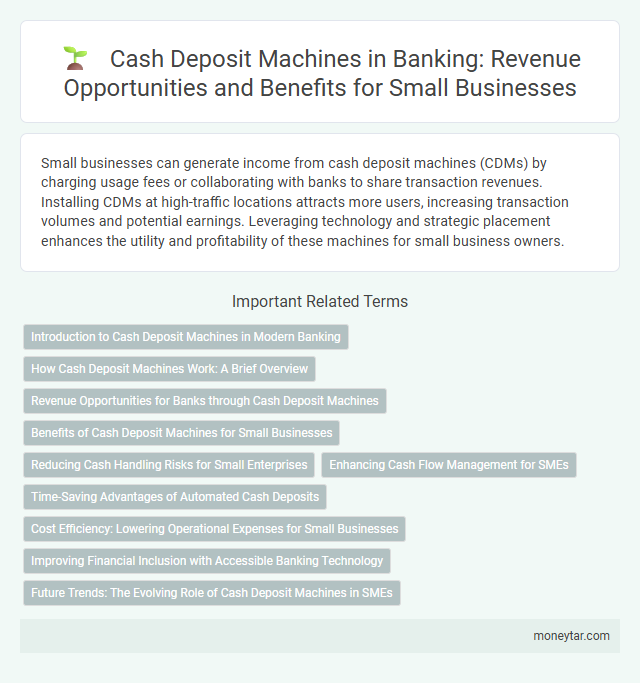 Cash Deposit Machines in Banking: Revenue Opportunities and Benefits for Small Businesses

Small businesses can generate income from cash deposit machines (CDMs) by charging usage fees or collaborating with banks to share transaction revenues. Installing CDMs at high-traffic locations attracts more users, increasing transaction volumes and potential earnings. Leveraging technology and strategic placement enhances the utility and profitability of these machines for small business owners.

Important Related Terms

Introduction to Cash Deposit Machines in Modern Banking

How Cash Deposit Machines Work: A Brief Overview

Revenue Opportunities for Banks through Cash Deposit Machines

Benefits of Cash Deposit Machines for Small Businesses

Reducing Cash Handling Risks for Small Enterprises

Enhancing Cash Flow Management for SMEs

Time-Saving Advantages of Automated Cash Deposits

Cost Efficiency: Lowering Operational Expenses for Small Businesses

Improving Financial Inclusion with Accessible Banking Technology

Future Trends: The Evolving Role of Cash Deposit Machines in SMEs

moneytar.com