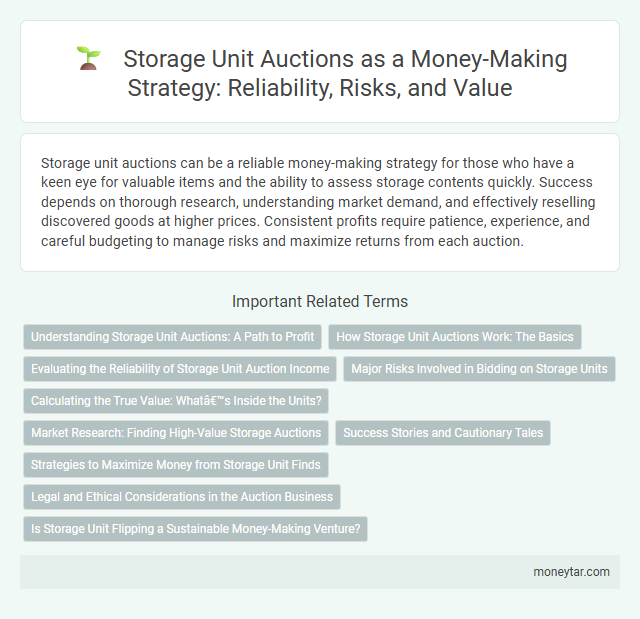 Storage Unit Auctions as a Money-Making Strategy: Reliability, Risks, and Value

Storage unit auctions can be a reliable money-making strategy for those who have a keen eye for valuable items and the ability to assess storage contents quickly. Success depends on thorough research, understanding market demand, and effectively reselling discovered goods at higher prices. Consistent profits require patience, experience, and careful budgeting to manage risks and maximize returns from each auction.

Important Related Terms

Understanding Storage Unit Auctions: A Path to Profit

How Storage Unit Auctions Work: The Basics

Evaluating the Reliability of Storage Unit Auction Income

Major Risks Involved in Bidding on Storage Units

Calculating the True Value: Whatâ€™s Inside the Units?

Market Research: Finding High-Value Storage Auctions

Success Stories and Cautionary Tales

Strategies to Maximize Money from Storage Unit Finds

Legal and Ethical Considerations in the Auction Business

Is Storage Unit Flipping a Sustainable Money-Making Venture?

moneytar.com