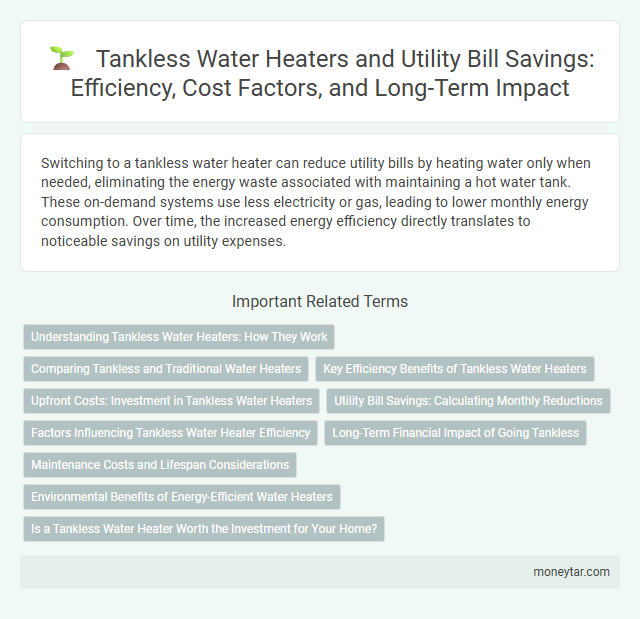 Tankless Water Heaters and Utility Bill Savings: Efficiency, Cost Factors, and Long-Term Impact

Switching to a tankless water heater can reduce utility bills by heating water only when needed, eliminating the energy waste associated with maintaining a hot water tank. These on-demand systems use less electricity or gas, leading to lower monthly energy consumption. Over time, the increased energy efficiency directly translates to noticeable savings on utility expenses.

Important Related Terms

Understanding Tankless Water Heaters: How They Work

Comparing Tankless and Traditional Water Heaters

Key Efficiency Benefits of Tankless Water Heaters

Upfront Costs: Investment in Tankless Water Heaters

Utility Bill Savings: Calculating Monthly Reductions

Factors Influencing Tankless Water Heater Efficiency

Long-Term Financial Impact of Going Tankless

Maintenance Costs and Lifespan Considerations

Environmental Benefits of Energy-Efficient Water Heaters

Is a Tankless Water Heater Worth the Investment for Your Home?

moneytar.com