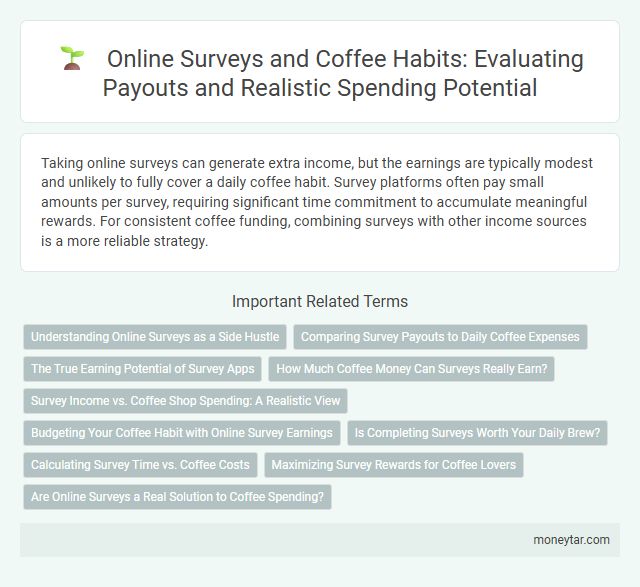 Online Surveys and Coffee Habits: Evaluating Payouts and Realistic Spending Potential

Taking online surveys can generate extra income, but the earnings are typically modest and unlikely to fully cover a daily coffee habit. Survey platforms often pay small amounts per survey, requiring significant time commitment to accumulate meaningful rewards. For consistent coffee funding, combining surveys with other income sources is a more reliable strategy.

Important Related Terms

Understanding Online Surveys as a Side Hustle

Comparing Survey Payouts to Daily Coffee Expenses

The True Earning Potential of Survey Apps

How Much Coffee Money Can Surveys Really Earn?

Survey Income vs. Coffee Shop Spending: A Realistic View

Budgeting Your Coffee Habit with Online Survey Earnings

Is Completing Surveys Worth Your Daily Brew?

Calculating Survey Time vs. Coffee Costs

Maximizing Survey Rewards for Coffee Lovers

Are Online Surveys a Real Solution to Coffee Spending?

moneytar.com